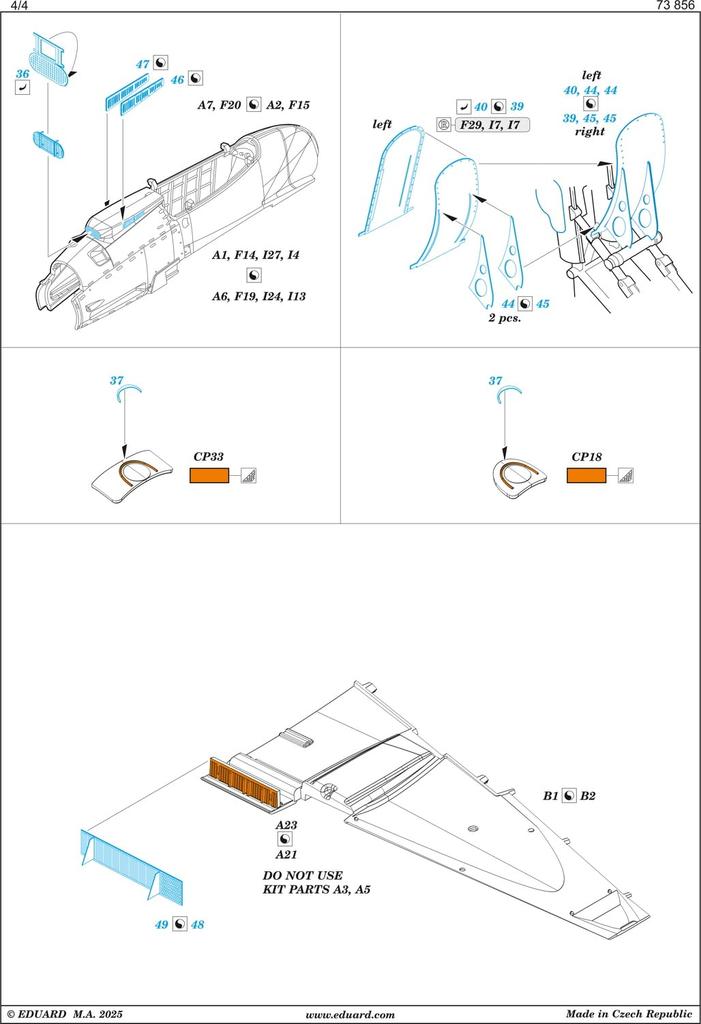 4/4

73 856

36

47

46

A7, F20 A2, F15

A1, F14, I27, I4

A6, F19, I24, I13

left

40 39

F29, I7, I7

left

40, 44, 44

39, 45, 45

right

44 45

2 pcs.

37

CP33

37

CP18

B1 B2

A23

A21

DO NOT USE KIT PARTS A3, A5

49 48

© EDUARD M.A. 2025

www.eduard.com

Made in Czech Republic