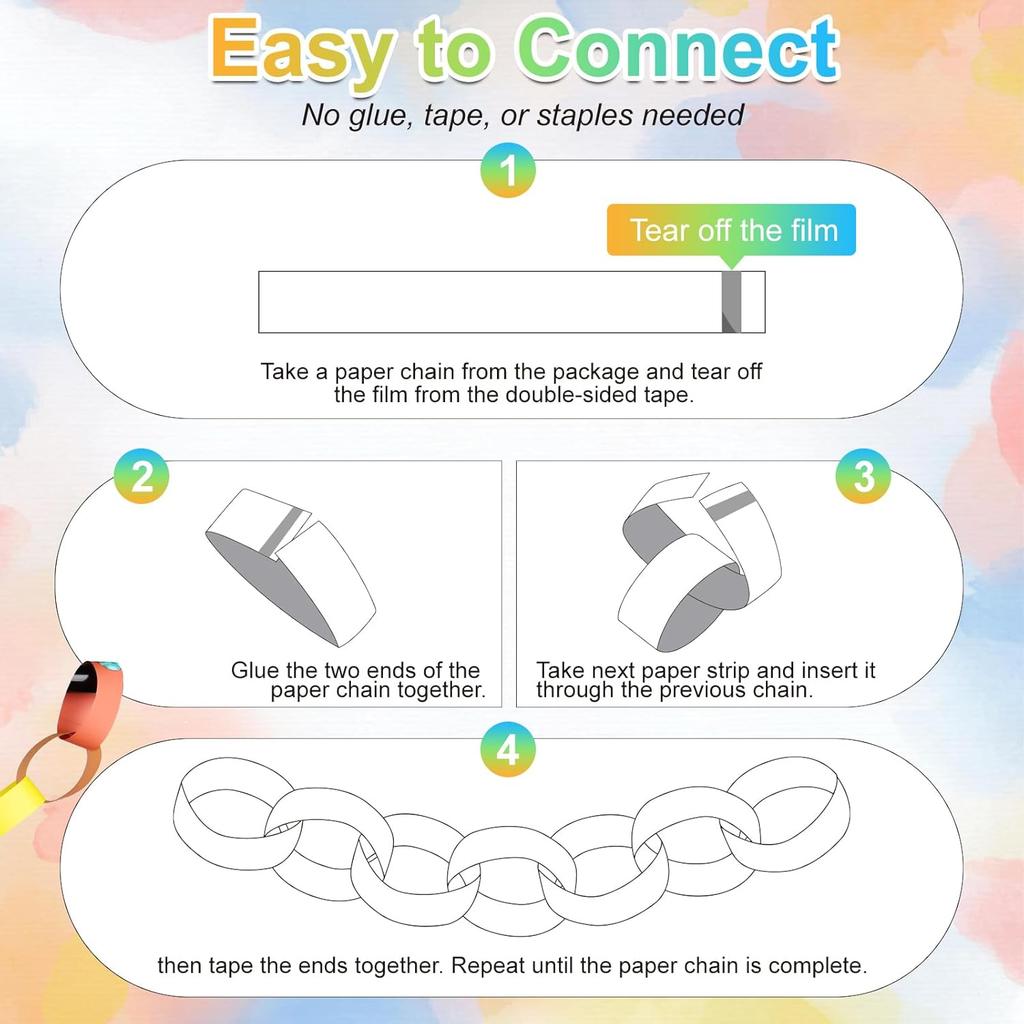 Easy to Connect
No glue, tape, or staples needed

1
Tear off the film
Take a paper chain from the package and tear off the film from the double-sided tape.

2
Glue the two ends of the paper chain together.

3
Take next paper strip and insert it through the previous chain.

4
then tape the ends together. Repeat until the paper chain is complete.