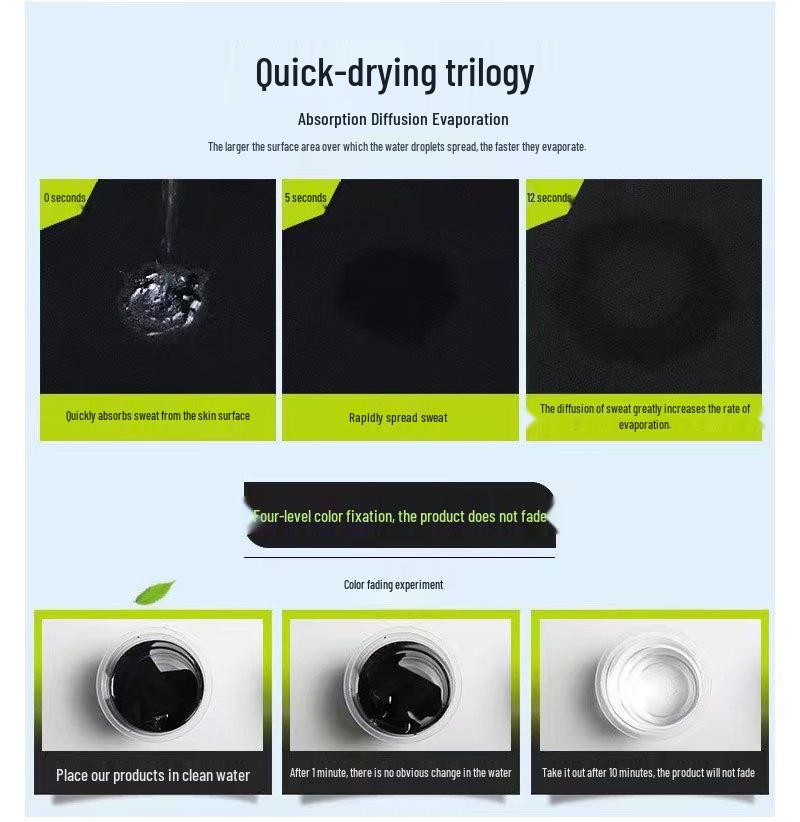 Quick-drying trilogy

Absorption Diffusion Evaporation

The larger the surface area over which the water droplets spread, the faster they evaporate.

0 seconds

Quickly absorbs sweat from the skin surface

5 seconds

Rapidly spread sweat

12 seconds

The diffusion of sweat greatly increases the rate of evaporation.

Four-level color fixation, the product does not fade

Color fading experiment

Place our products in clean water

After 1 minute, there is no obvious change in the water

Take it out after 10 minutes, the product will not fade