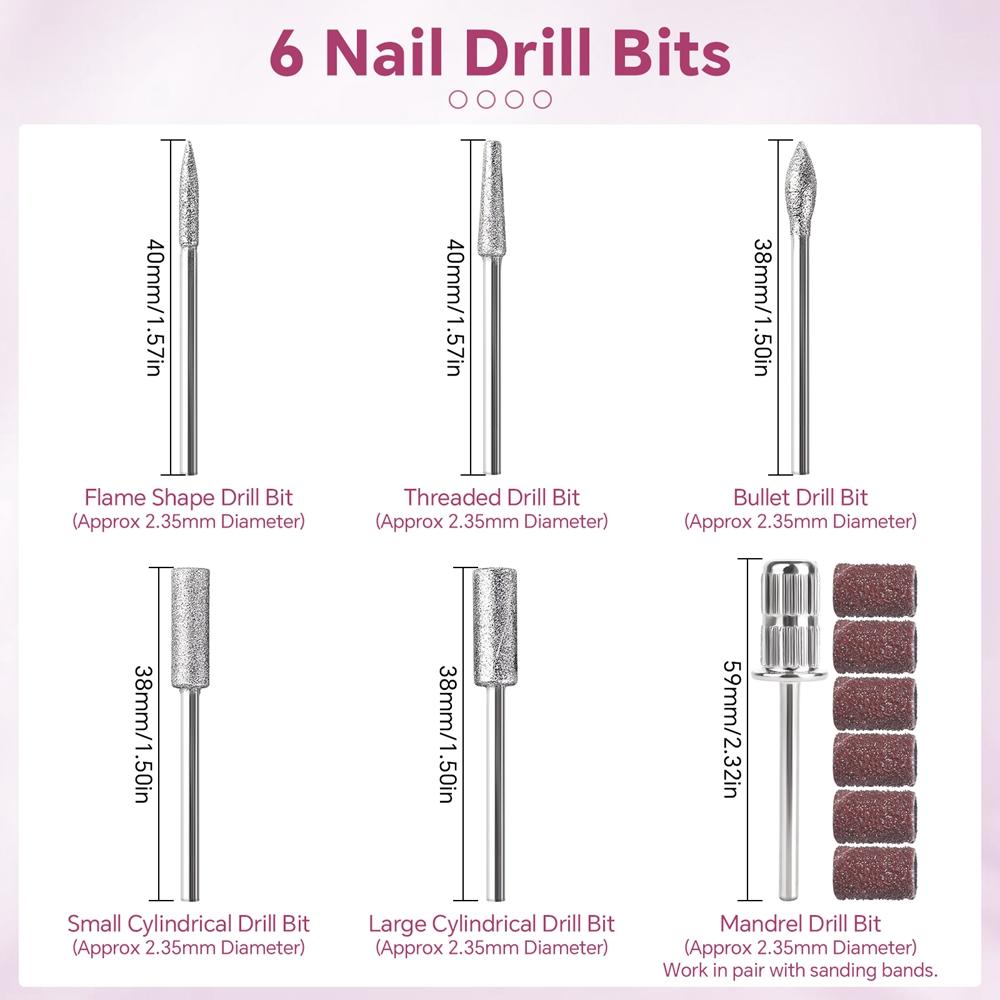 6 Nail Drill Bits

40mm/1.57in

Flame Shape Drill Bit
(Approx 2.35mm Diameter)

40mm/1.57in

Threaded Drill Bit
(Approx 2.35mm Diameter)

38mm/1.50in

Bullet Drill Bit
(Approx 2.35mm Diameter)

38mm/1.50in

Small Cylindrical Drill Bit
(Approx 2.35mm Diameter)

38mm/1.50in

Large Cylindrical Drill Bit
(Approx 2.35mm Diameter)

59mm/2.32in

Mandrel Drill Bit
(Approx 2.35mm Diameter)
Work in pair with sanding bands.