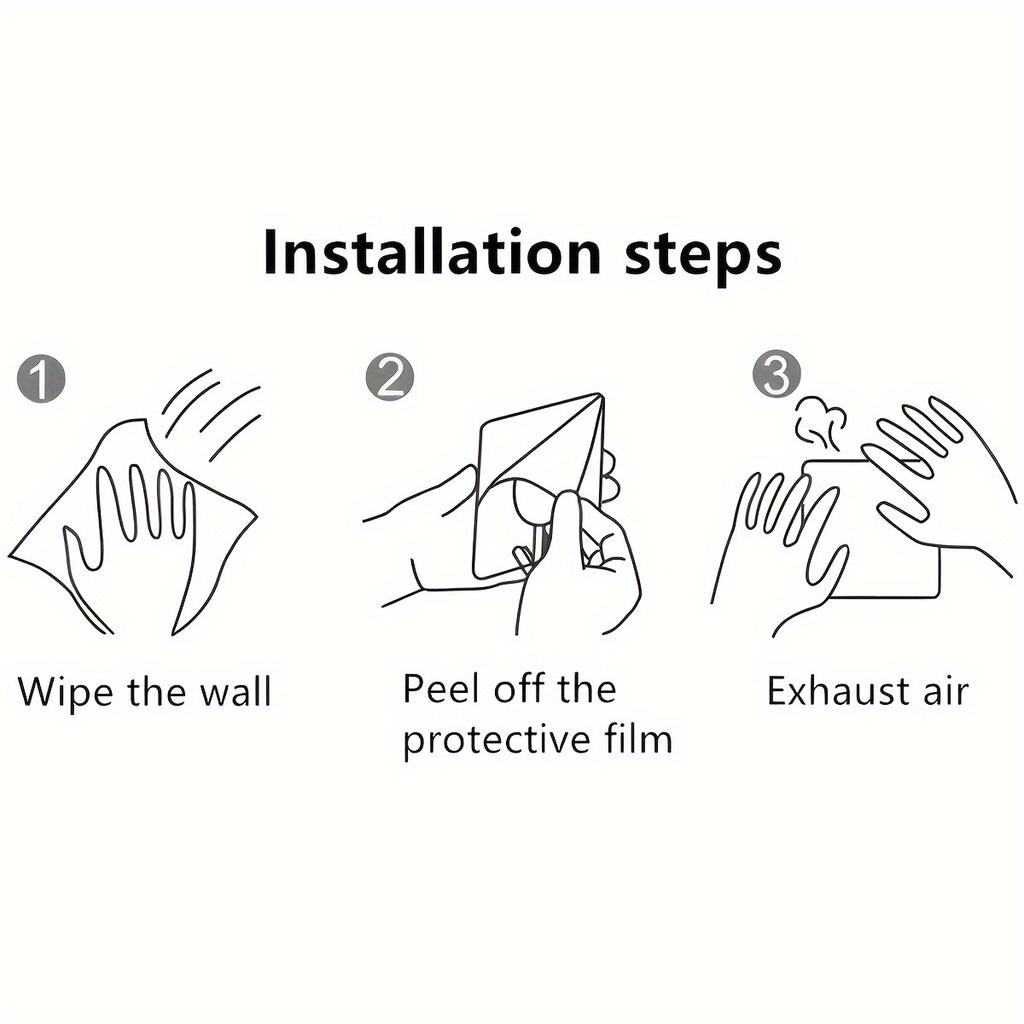 Installation steps

1

Wipe the wall

2

Peel off the protective film

3

Exhaust air