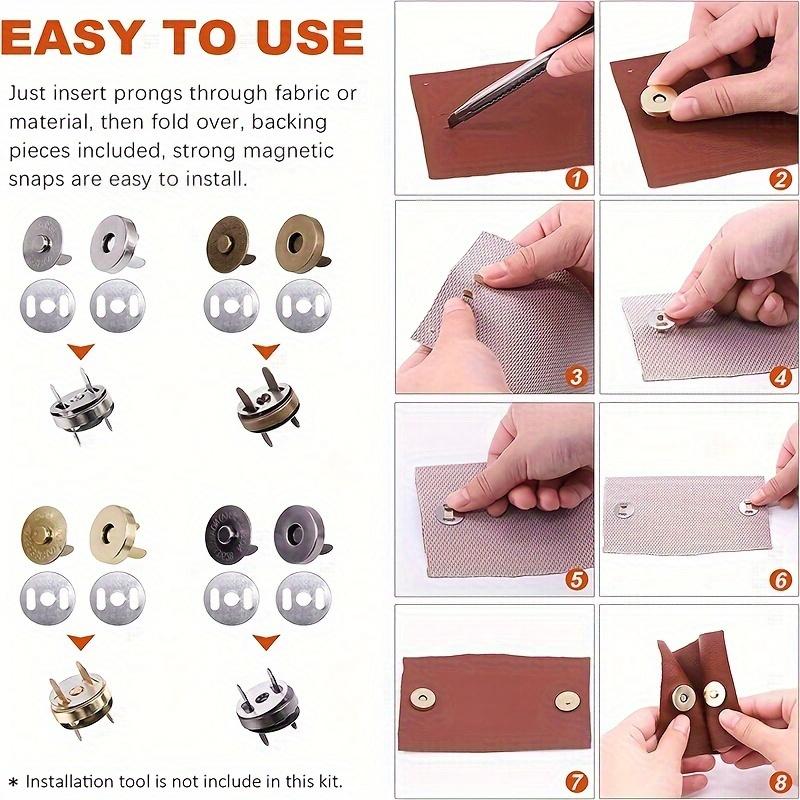 EASY TO USE

Just insert prongs through fabric or material, then fold over, backing pieces included, strong magnetic snaps are easy to install.

* Installation tool is not include in this kit.

1
2
3
4
5
6
7
8