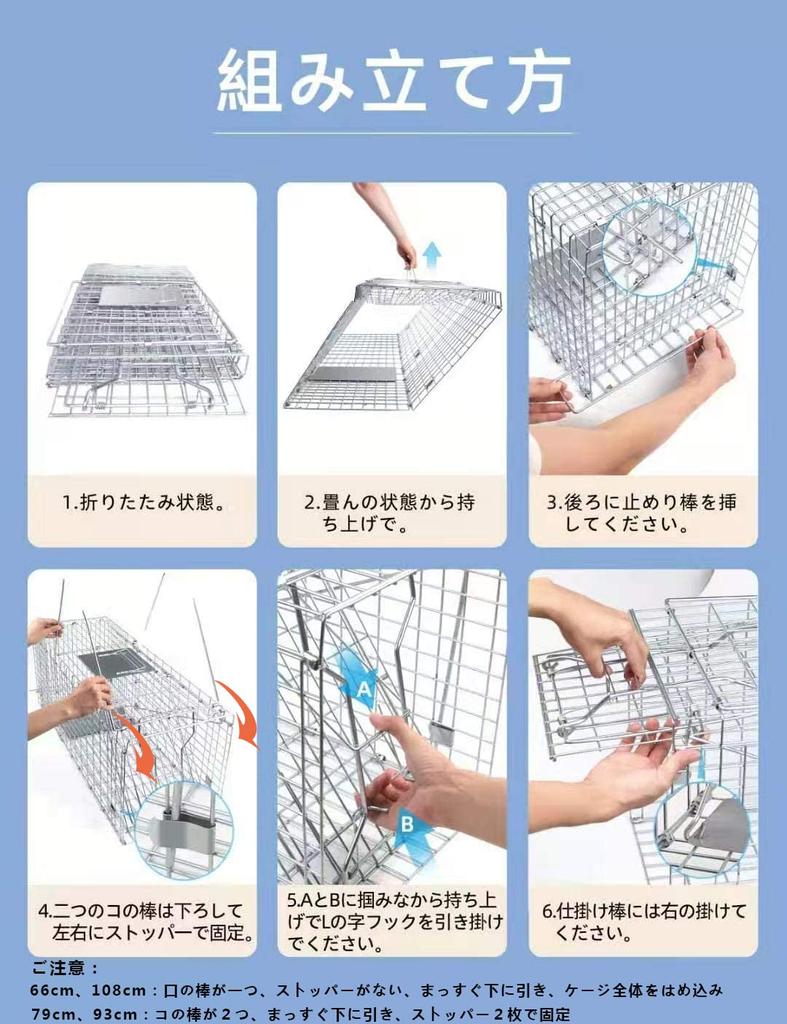 組み立て方

1.折りたたみ状態。

2.畳んの状態から持ち上げで。

3.後ろに止めり棒を挿してください。

4.二つのコの棒は下ろして左右にストッパーで固定。

A

B

5.AとBに掴みなから持ち上げでLの字フックを引き掛けでください。

6.仕掛け棒には右の掛けてください。

ご注意：
66cm、108cm：口の棒が一つ、ストッパーがない、まっすぐ下に引き、ケージ全体をはめ込み
79cm、93cm：コの棒が２つ、まっすぐ下に引き、ストッパー２枚で固定