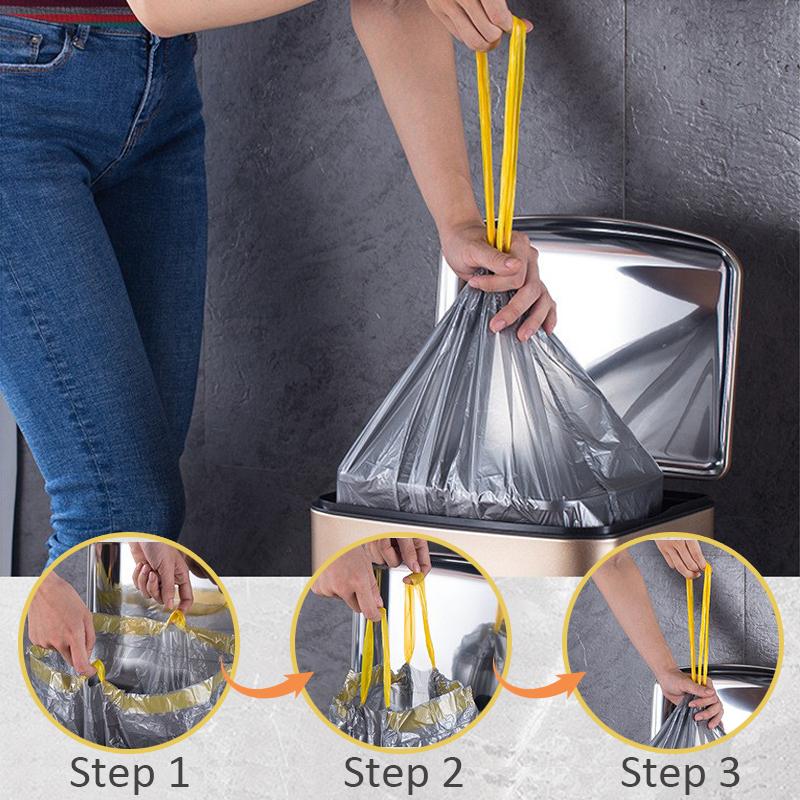 Step 1
Step 2
Step 3