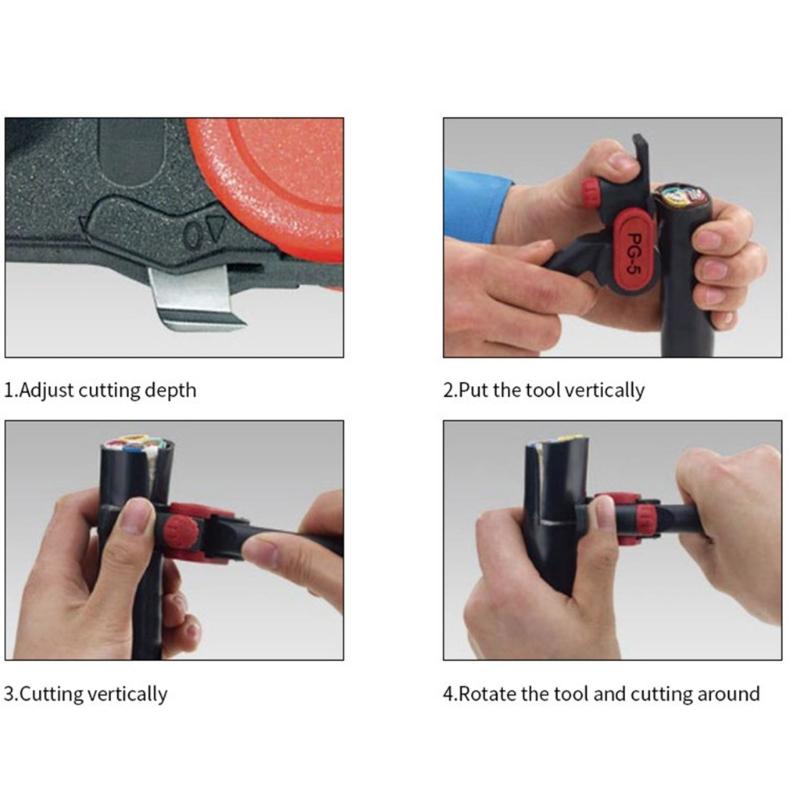 PG-5

1.Adjust cutting depth

2.Put the tool vertically

3.Cutting vertically

4.Rotate the tool and cutting around