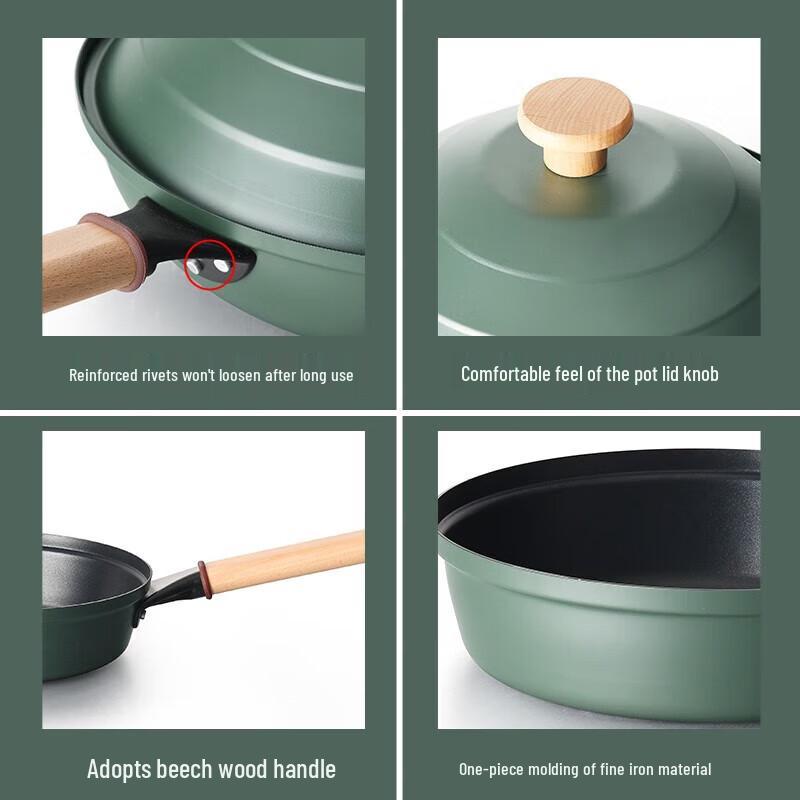 Reinforced rivets won't loosen after long use

Comfortable feel of the pot lid knob

Adopts beech wood handle

One-piece molding of fine iron material