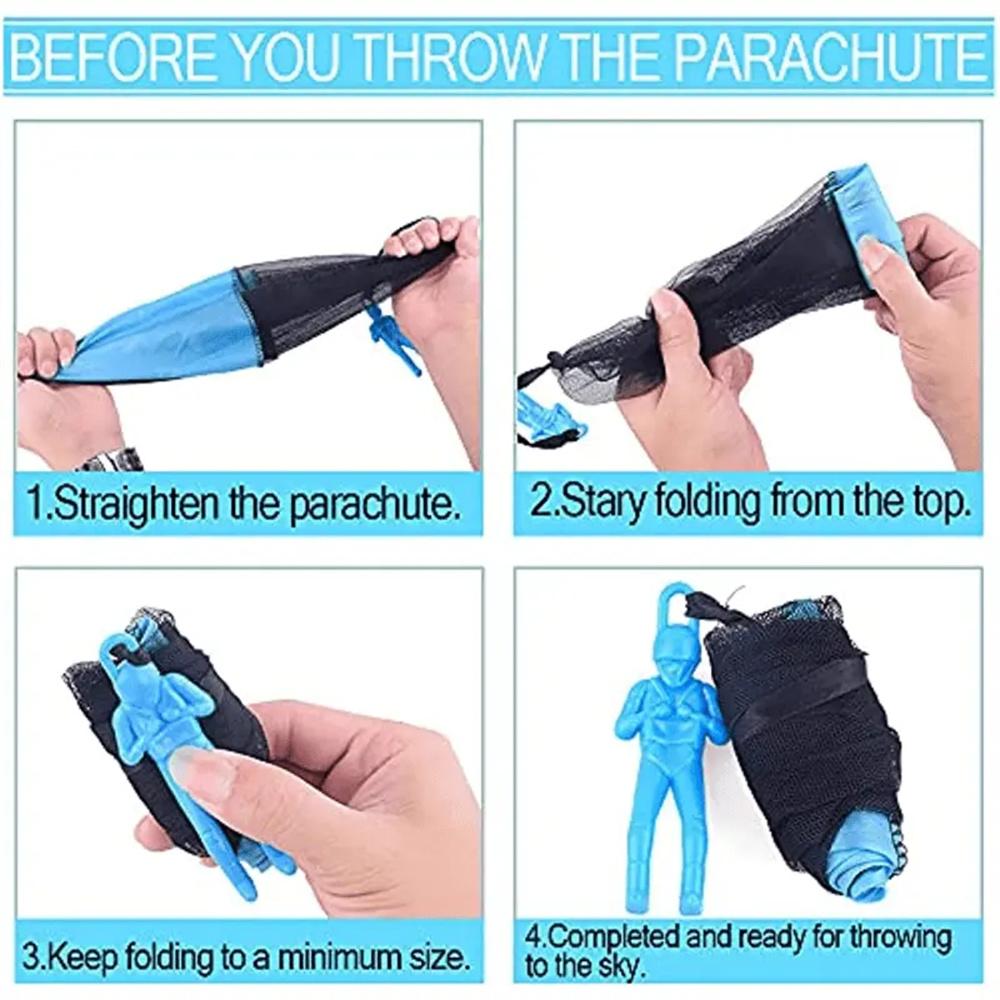 BEFORE YOU THROW THE PARACHUTE

1.Straighten the parachute.

2.Stary folding from the top.

3.Keep folding to a minimum size.

4.Completed and ready for throwing to the sky.