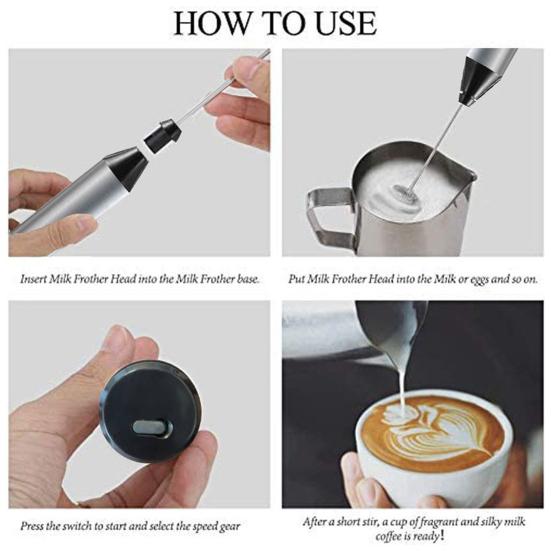 HOW TO USE

Insert Milk Frother Head into the Milk Frother base.

Put Milk Frother Head into the Milk or eggs and so on.

Press the switch to start and select the speed gear

After a short stir, a cup of fragrant and silky milk coffee is ready!