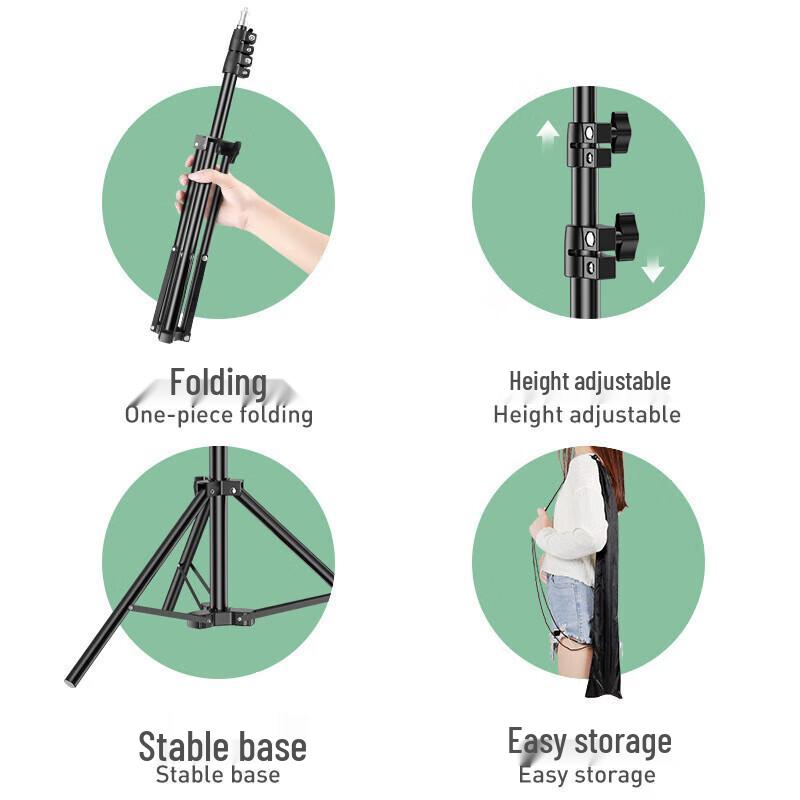 Folding
One-piece folding

Height adjustable
Height adjustable

Stable base
Stable base

Easy storage
Easy storage