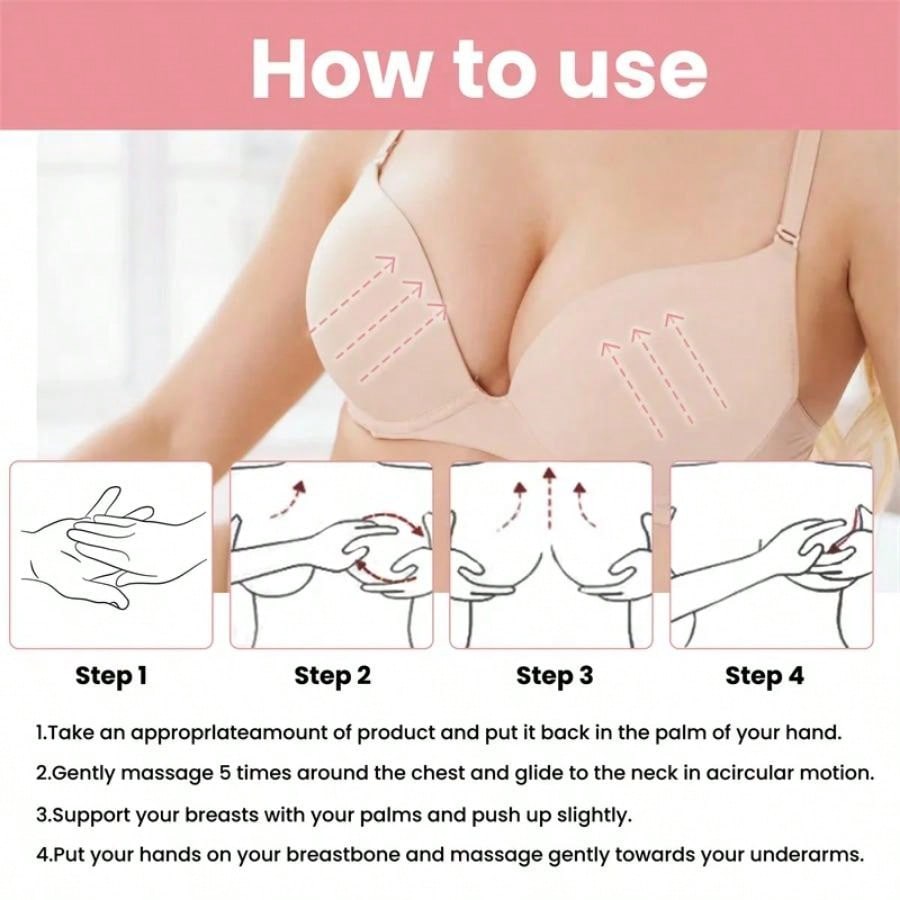 How to use

Step 1

Step 2

Step 3

Step 4

1.Take an approprlateamount of product and put it back in the palm of your hand.

2.Gently massage 5 times around the chest and glide to the neck in acircular motion.

3.Support your breasts with your palms and push up slightly.

4.Put your hands on your breastbone and massage gently towards your underarms.