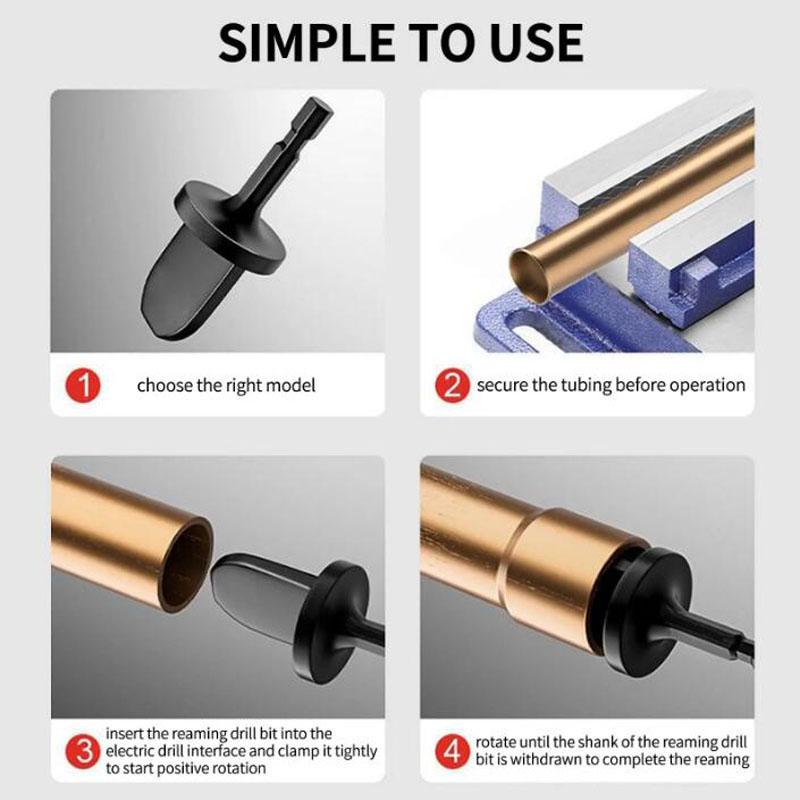 SIMPLE TO USE

1 choose the right model

2 secure the tubing before operation

3 insert the reaming drill bit into the electric drill interface and clamp it tightly to start positive rotation

4 rotate until the shank of the reaming drill bit is withdrawn to complete the reaming