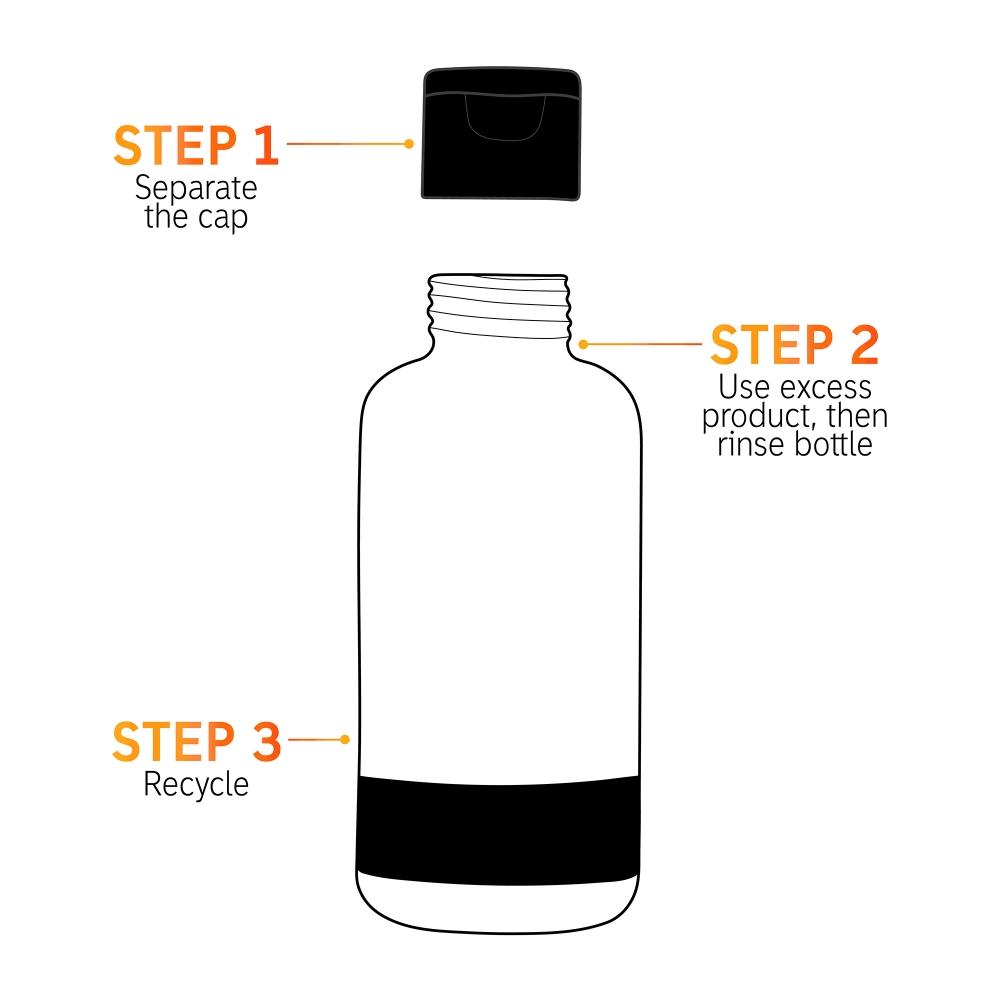 STEP 1
Separate the cap

STEP 2
Use excess product, then rinse bottle

STEP 3
Recycle