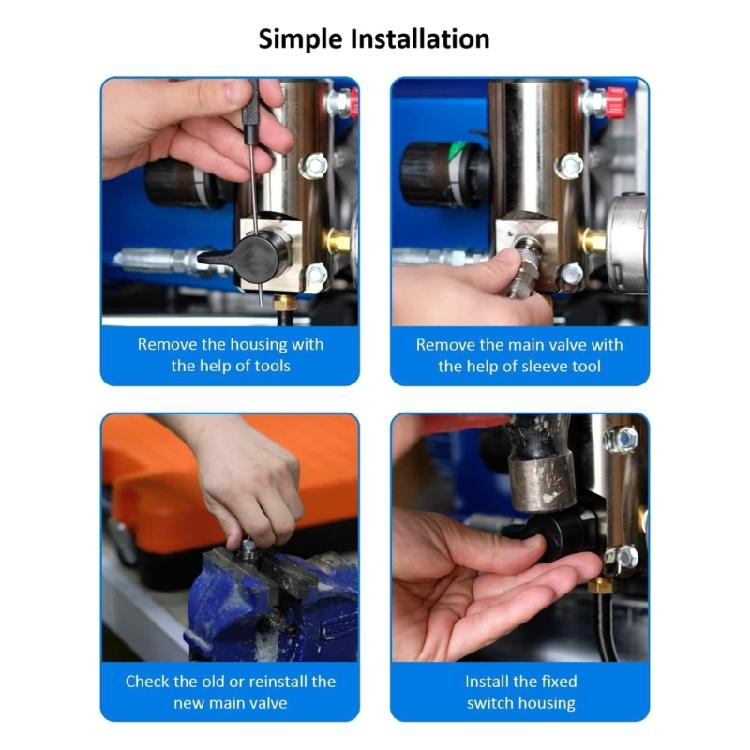 Simple Installation

Remove the housing with the help of tools

Remove the main valve with the help of sleeve tool

Check the old or reinstall the new main valve

Install the fixed switch housing