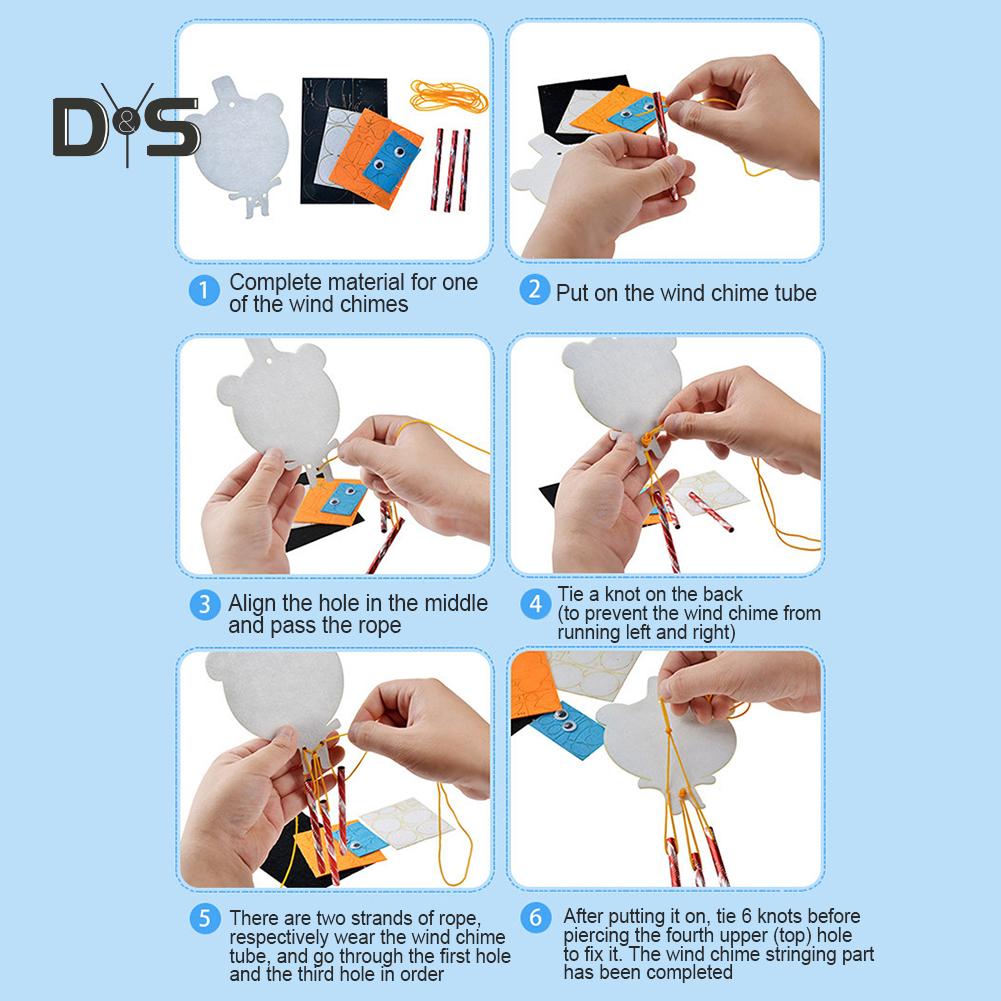 D&S

1 Complete material for one of the wind chimes

2 Put on the wind chime tube

3 Align the hole in the middle and pass the rope

4 Tie a knot on the back (to prevent the wind chime from running left and right)

5 There are two strands of rope, respectively wear the wind chime tube, and go through the first hole and the third hole in order

6 After putting it on, tie 6 knots before piercing the fourth upper (top) hole to fix it. The wind chime stringing part has been completed