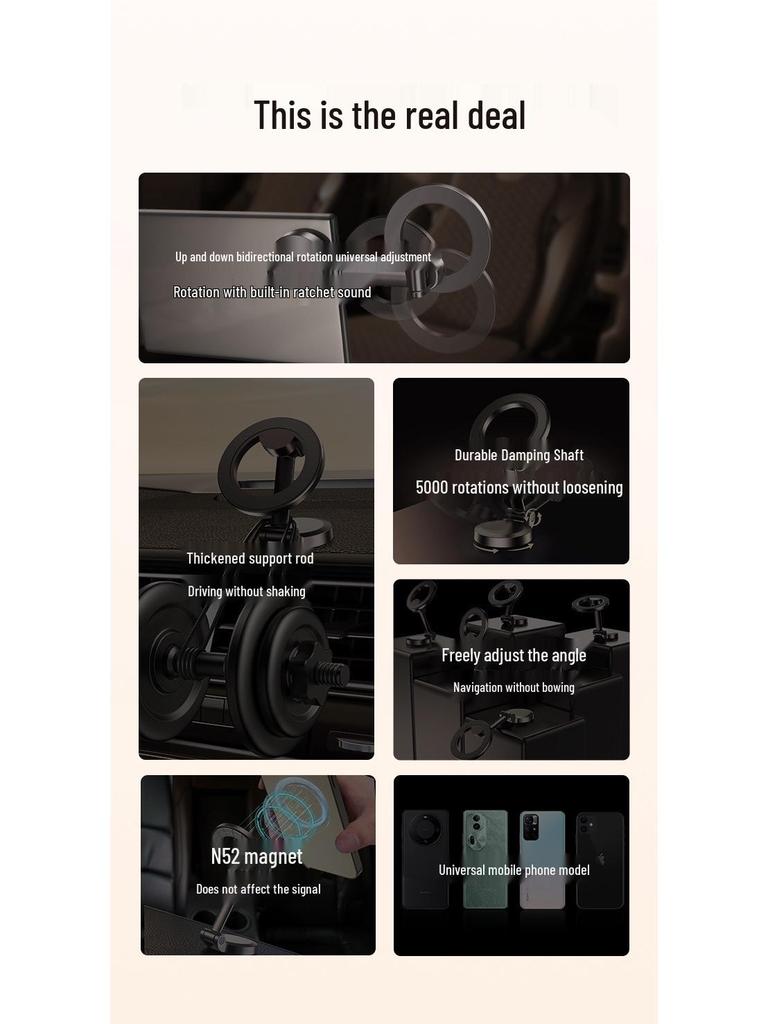 This is the real deal

Up and down bidirectional rotation universal adjustment

Rotation with built-in ratchet sound

Thickened support rod

Driving without shaking

Durable Damping Shaft

5000 rotations without loosening

Freely adjust the angle

Navigation without bowing

N52 magnet

Does not affect the signal

Universal mobile phone model