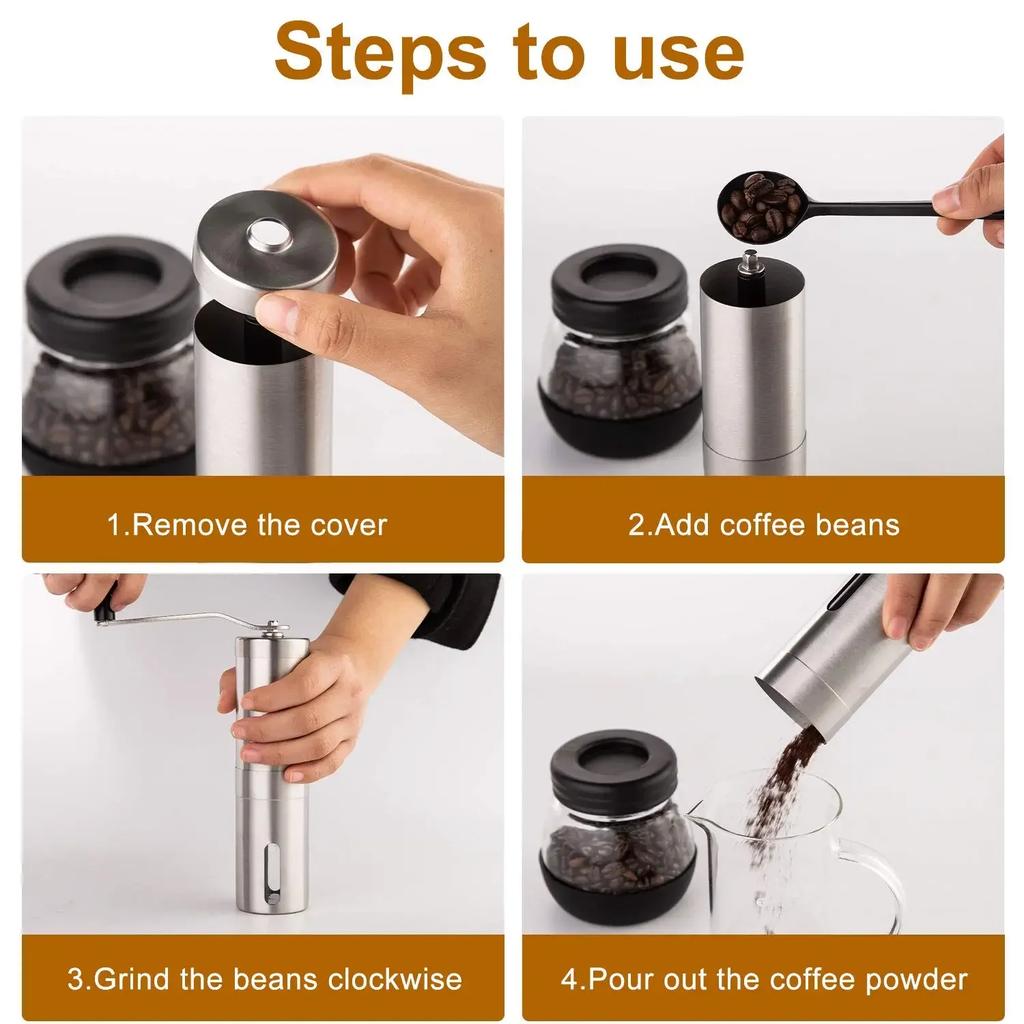 Steps to use

1.Remove the cover

2.Add coffee beans

3.Grind the beans clockwise

4.Pour out the coffee powder