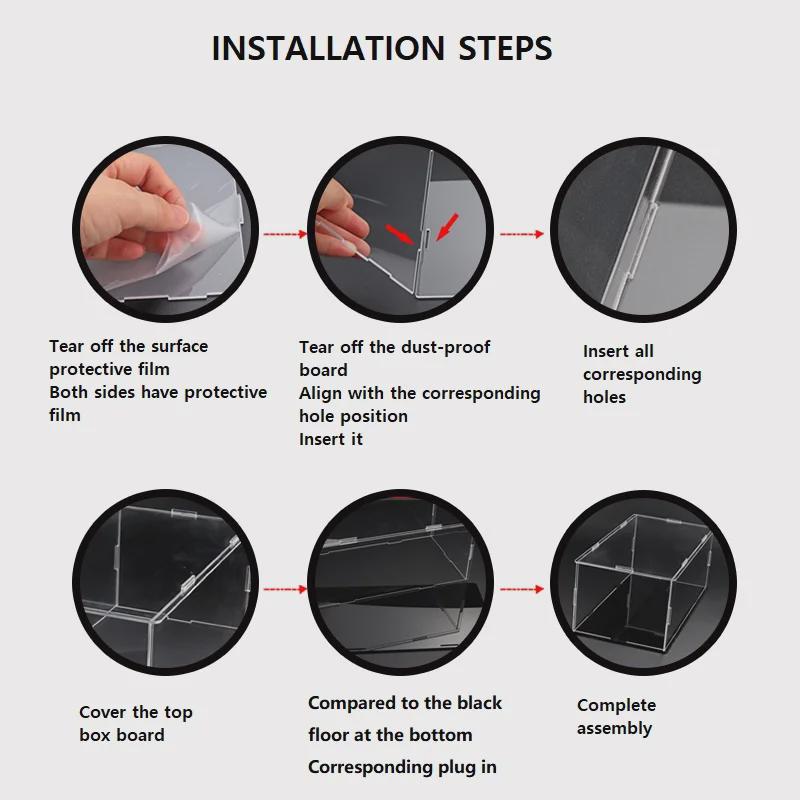 INSTALLATION STEPS

Tear off the surface protective film
Both sides have protective film

Tear off the dust-proof board
Align with the corresponding hole position
Insert it

Insert all corresponding holes

Cover the top box board

Compared to the black floor at the bottom
Corresponding plug in

Complete assembly