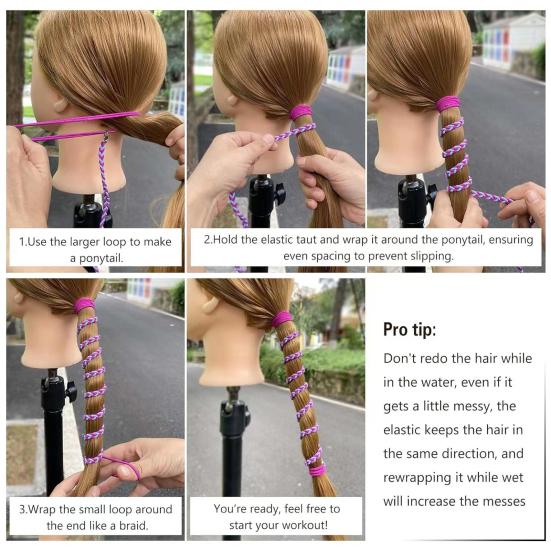 1.Use the larger loop to make a ponytail.

2.Hold the elastic taut and wrap it around the ponytail, ensuring even spacing to prevent slipping.

3.Wrap the small loop around the end like a braid.

You're ready, feel free to start your workout!

Pro tip:

Don't redo the hair while in the water, even if it gets a little messy, the elastic keeps the hair in the same direction, and rewrapping it while wet will increase the messes