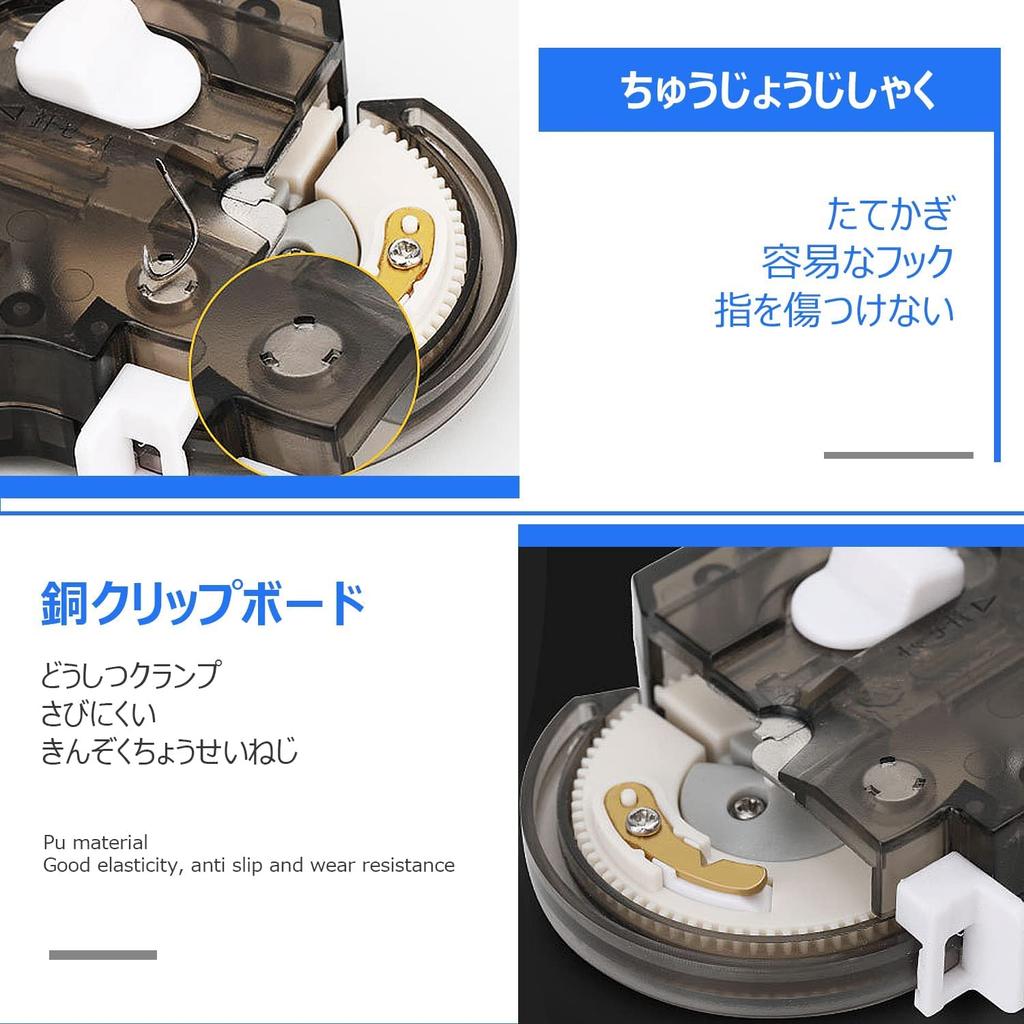 ちゅうじょうじしゃく

たてかぎ
容易なフック
指を傷つけない

銅クリップボード

どうしつクランプ
さびにくい
きんぞくちょうせいねじ

Pu material
Good elasticity, anti slip and wear resistance