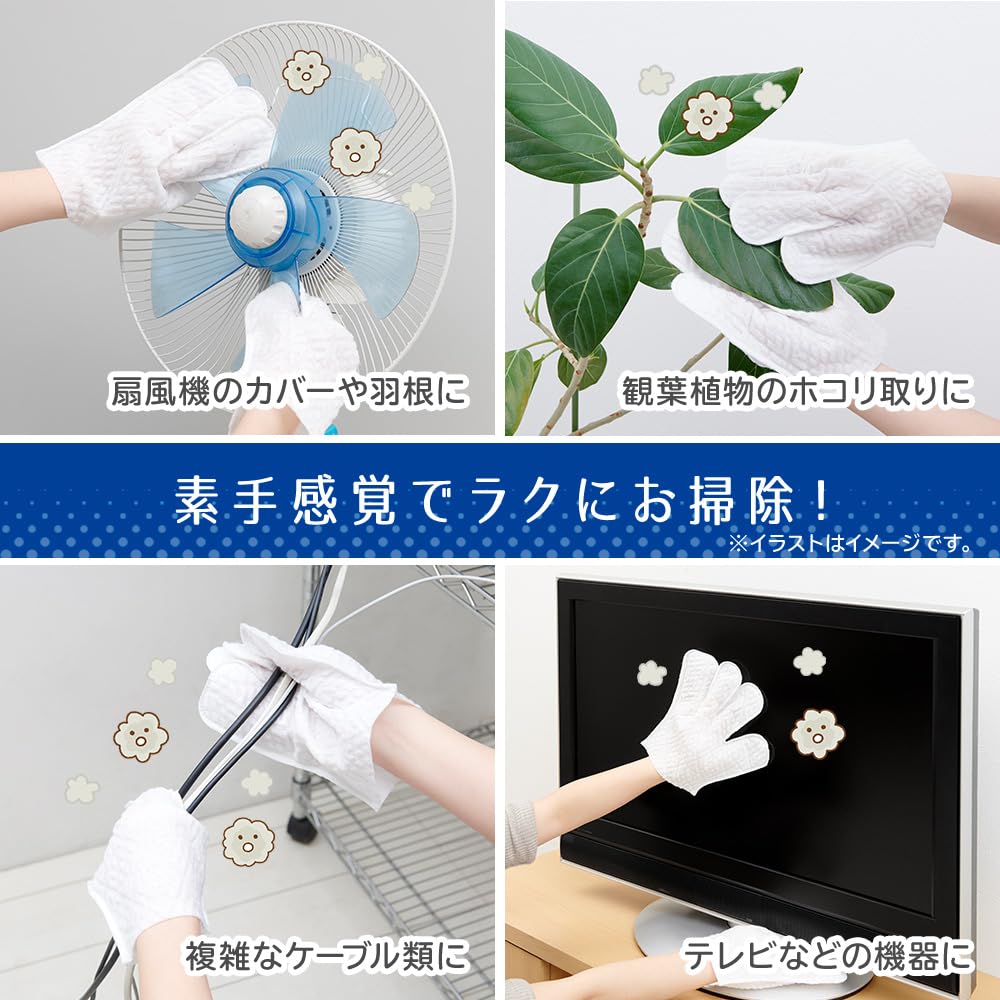 扇風機のカバーや羽根に

観葉植物のホコリ取りに

素手感覚でラクにお掃除!

※イラストはイメージです。

複雑なケーブル類に

テレビなどの機器に