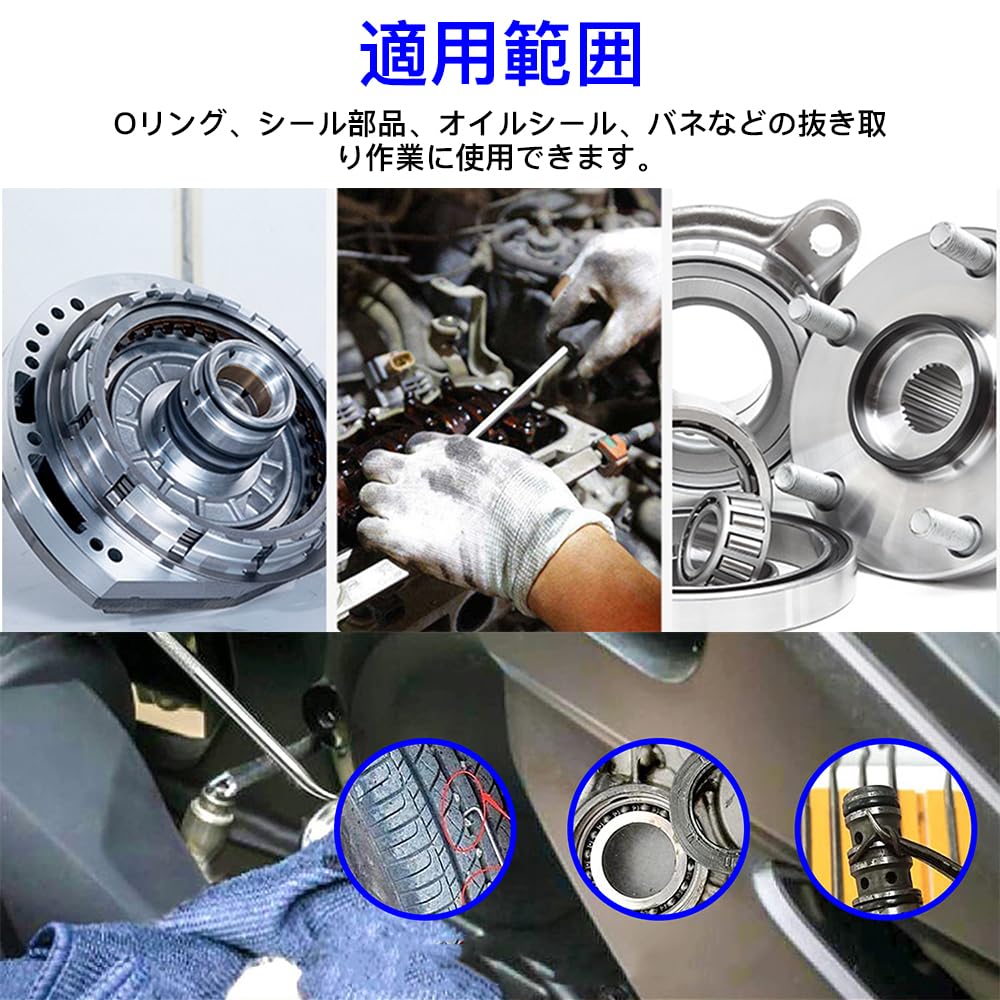 適用範囲

Oリング、シール部品、オイルシール、バネなどの抜き取り作業に使用できます。