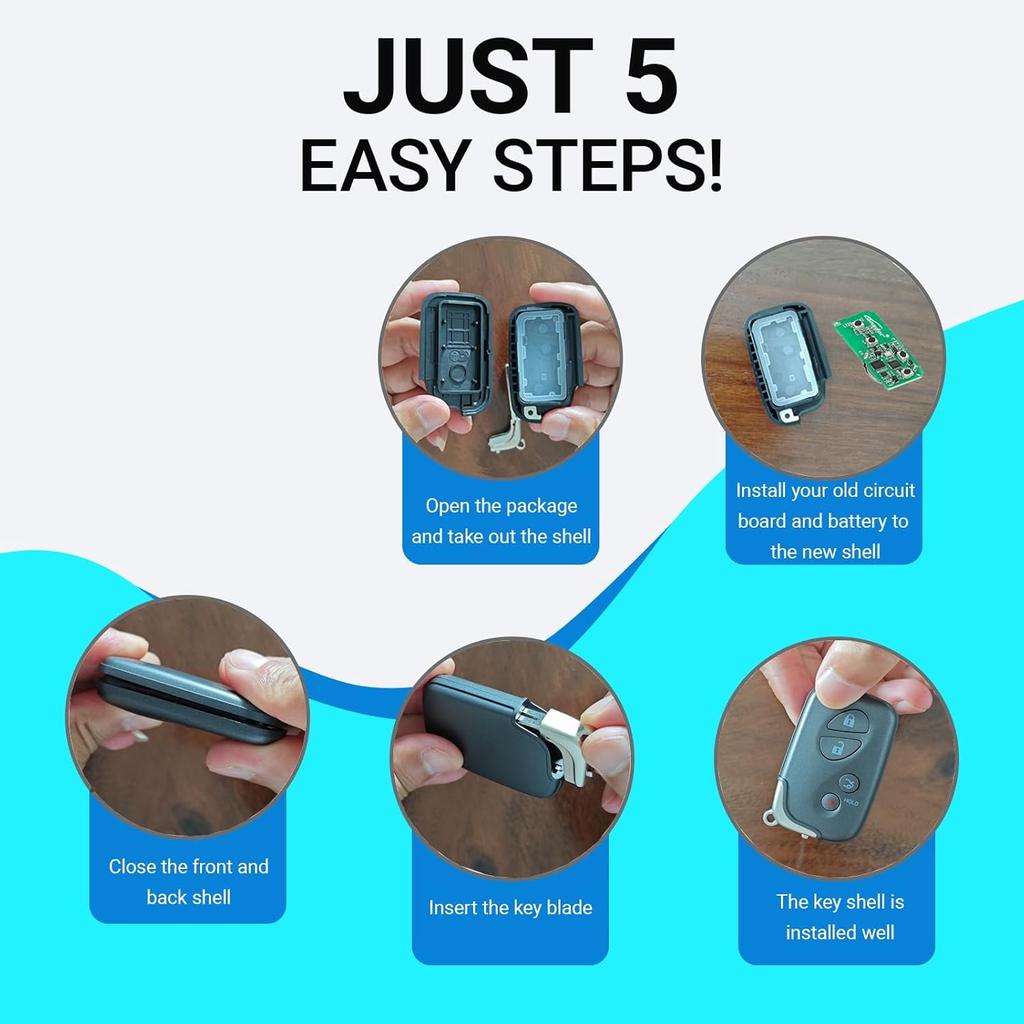 JUST 5
EASY STEPS!

Open the package and take out the shell

Install your old circuit board and battery to the new shell

Close the front and back shell

Insert the key blade

HOLD

The key shell is installed well