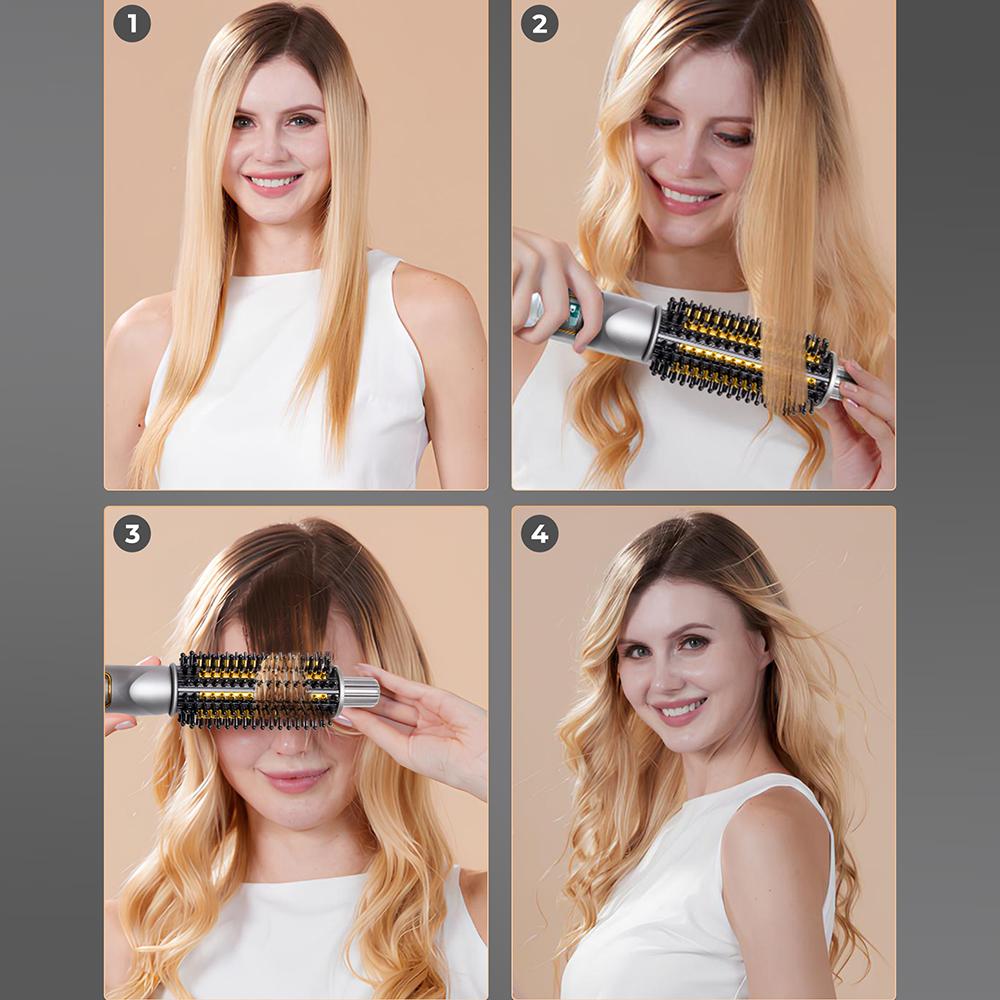 1
2
3
4