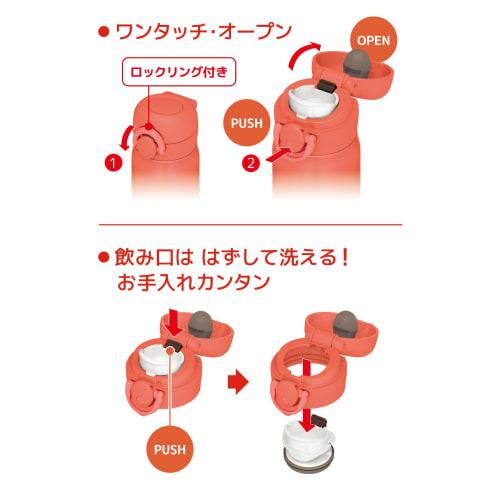 ● ワンタッチ・オープン

ロックリング付き

OPEN

PUSH

1

2

● 飲み口は はずして洗える！
お手入れカンタン

PUSH