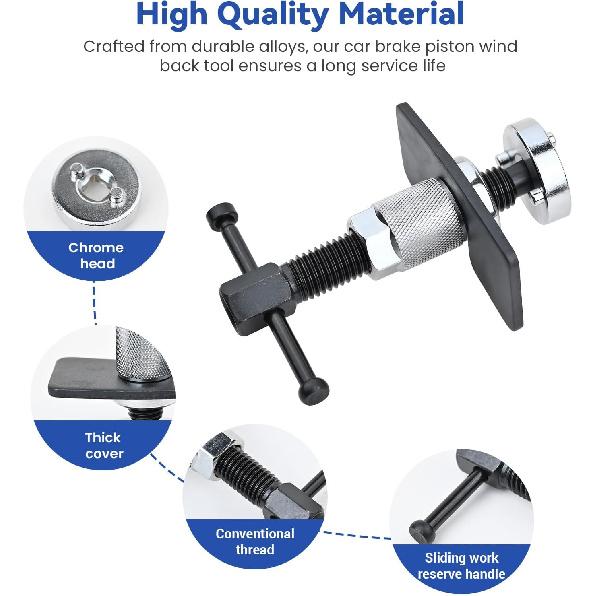 High Quality Material

Crafted from durable alloys, our car brake piston wind back tool ensures a long service life

Chrome head

Thick cover

Conventional thread

Sliding work reserve handle