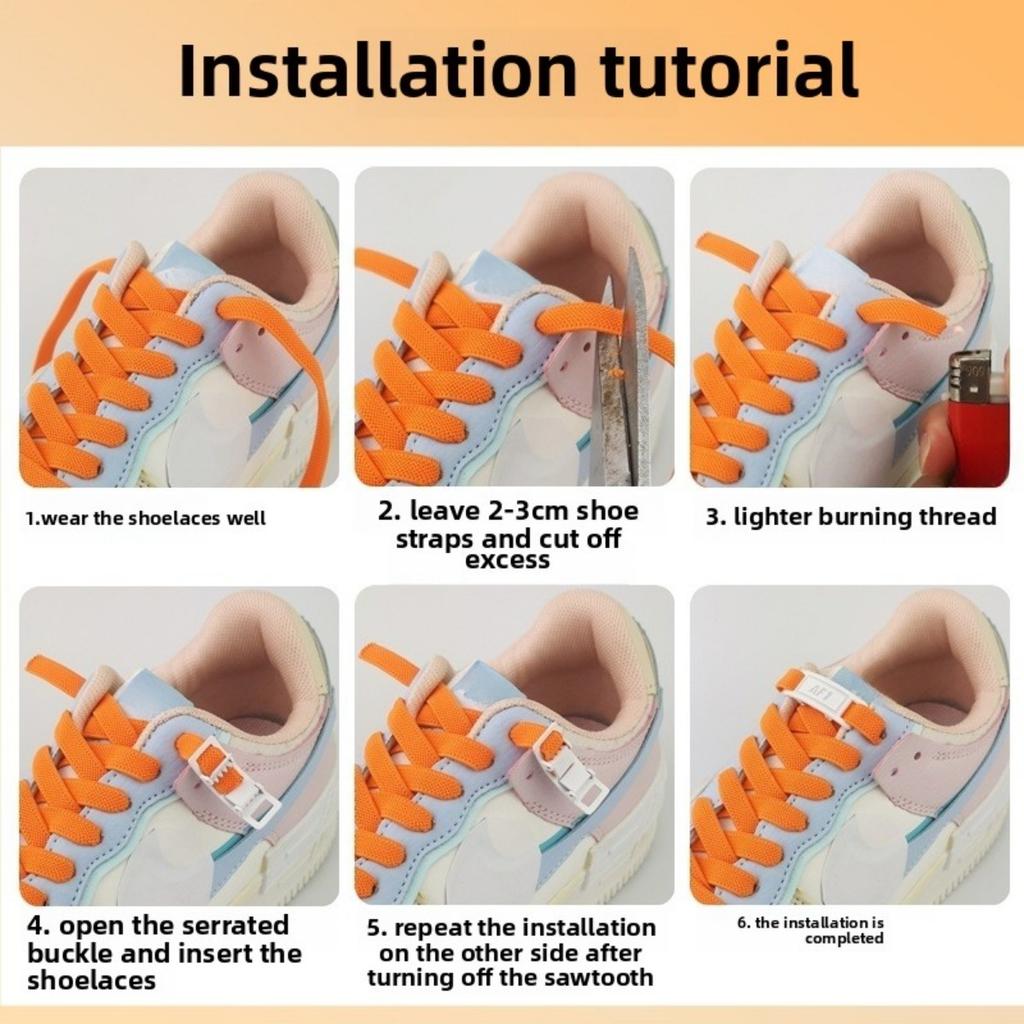 Installation tutorial

1.wear the shoelaces well

2. leave 2-3cm shoe straps and cut off excess

3. lighter burning thread

4. open the serrated buckle and insert the shoelaces

5. repeat the installation on the other side after turning off the sawtooth

6. the installation is completed