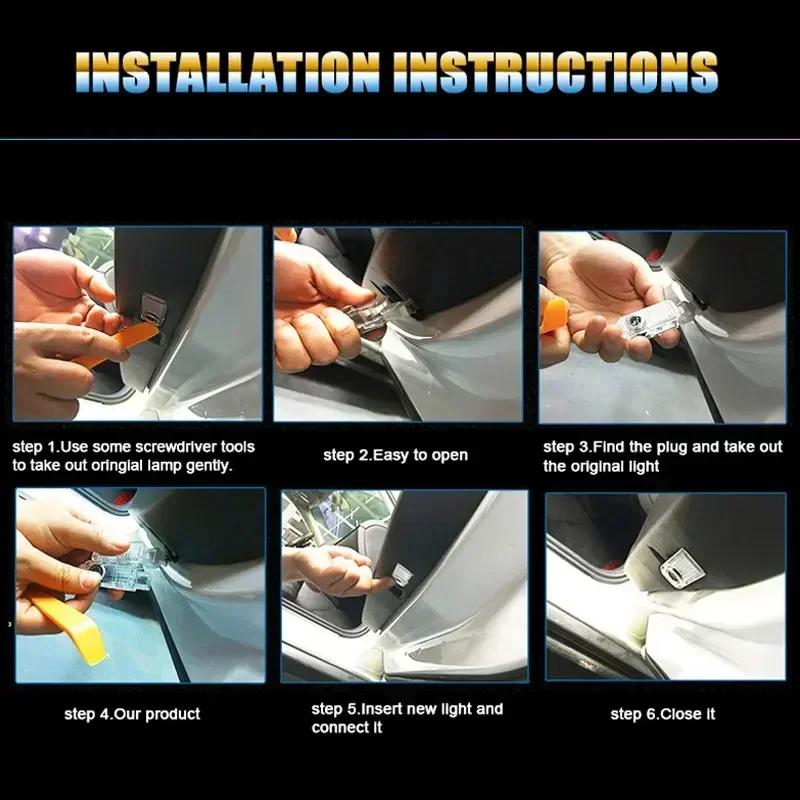 INSTALLATION INSTRUCTIONS

step 1.Use some screwdriver tools to take out oringial lamp gently.

step 2.Easy to open

step 3.Find the plug and take out the original light

step 4.Our product

step 5.Insert new light and connect it

step 6.Close it