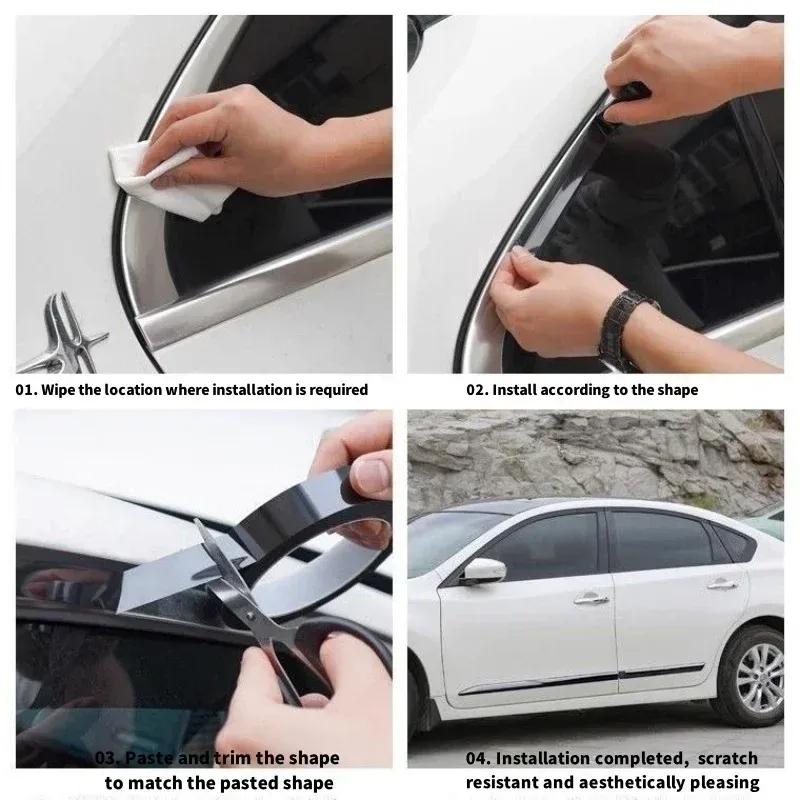 01. Wipe the location where installation is required

02. Install according to the shape

03. Paste and trim the shape to match the pasted shape

04. Installation completed, scratch resistant and aesthetically pleasing