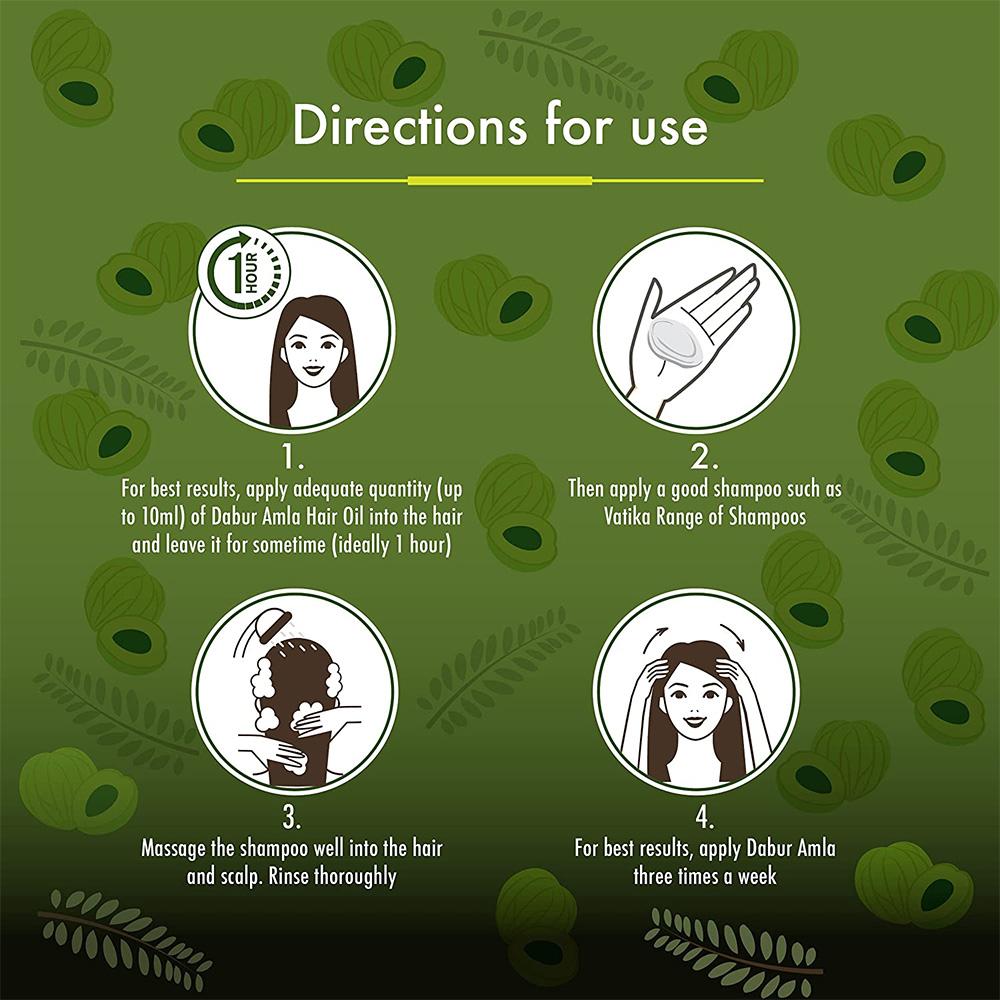 Directions for use

1 HOUR

1.
For best results, apply adequate quantity (up to 10ml) of Dabur Amla Hair Oil into the hair and leave it for sometime (ideally 1 hour)

2.
Then apply a good shampoo such as Vatika Range of Shampoos

3.
Massage the shampoo well into the hair and scalp. Rinse thoroughly

4.
For best results, apply Dabur Amla three times a week