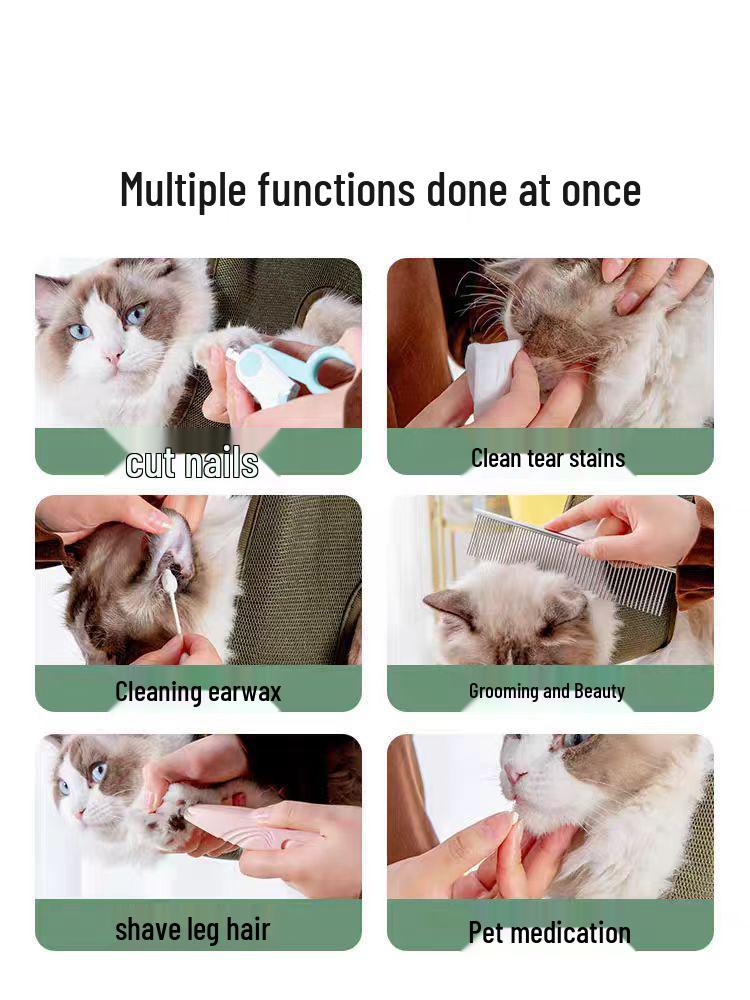 Multiple functions done at once

cut nails

Clean tear stains

Cleaning earwax

Grooming and Beauty

shave leg hair

Pet medication