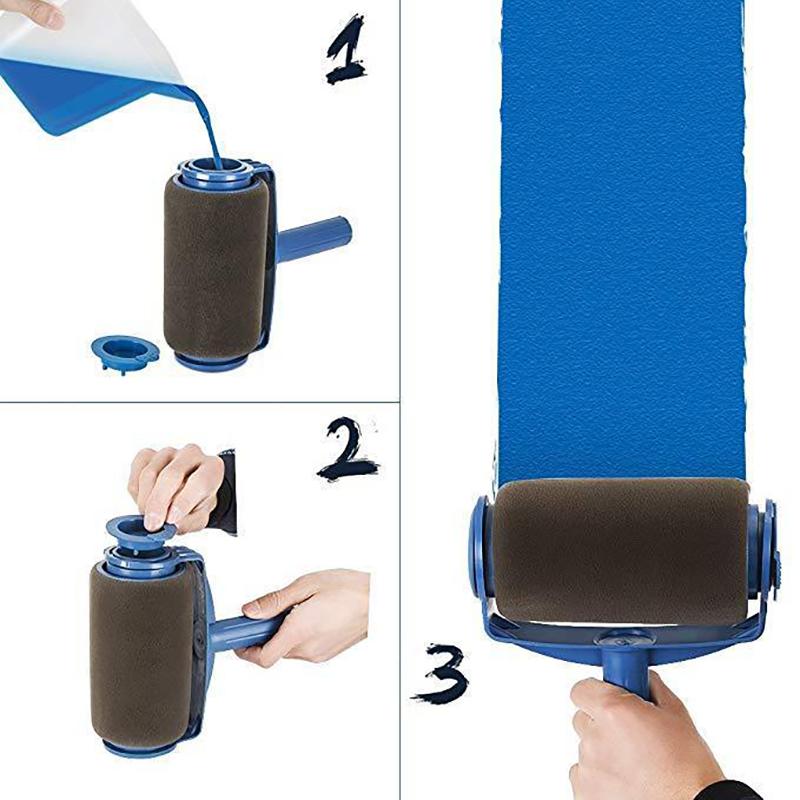 1

2

3