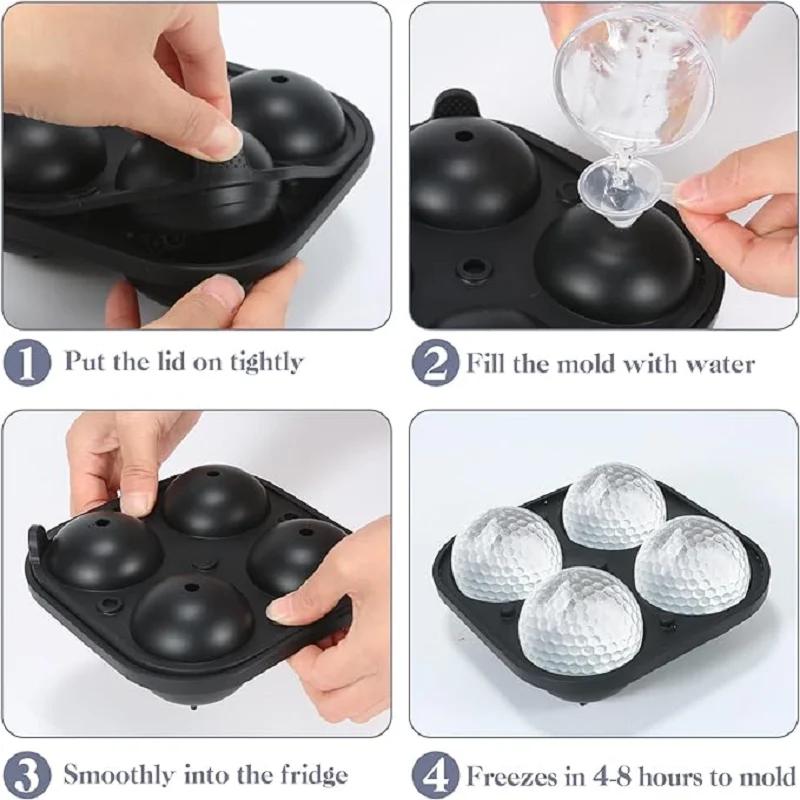 1 Put the lid on tightly

2 Fill the mold with water

3 Smoothly into the fridge

4 Freezes in 4-8 hours to mold