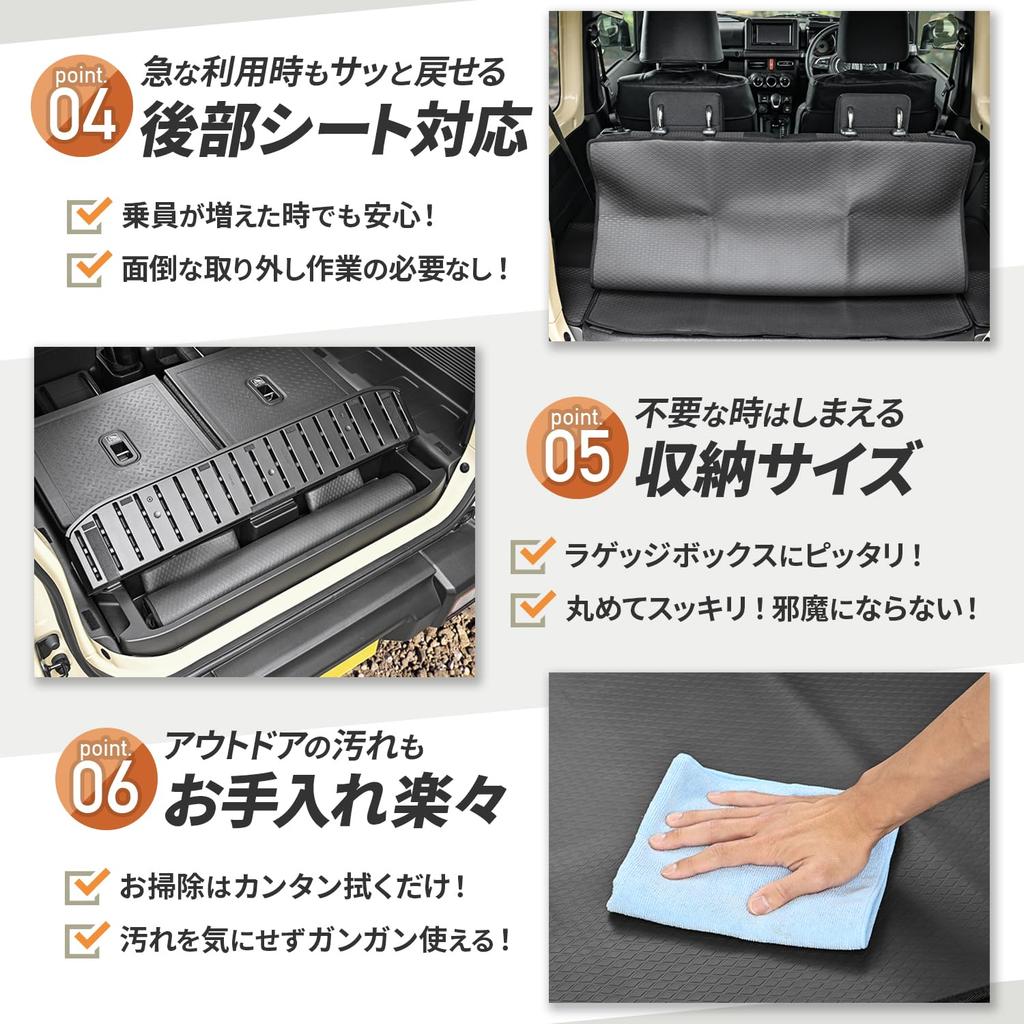 point. 04
急な利用時もサッと戻せる
後部シート対応

乗員が増えた時でも安心！
面倒な取り外し作業の必要なし！

point. 05
不要な時はしまえる
収納サイズ

ラゲッジボックスにピッタリ！
丸めてスッキリ！邪魔にならない！

point. 06
アウトドアの汚れも
お手入れ楽々

お掃除はカンタン拭くだけ！
汚れを気にせずガンガン使える！