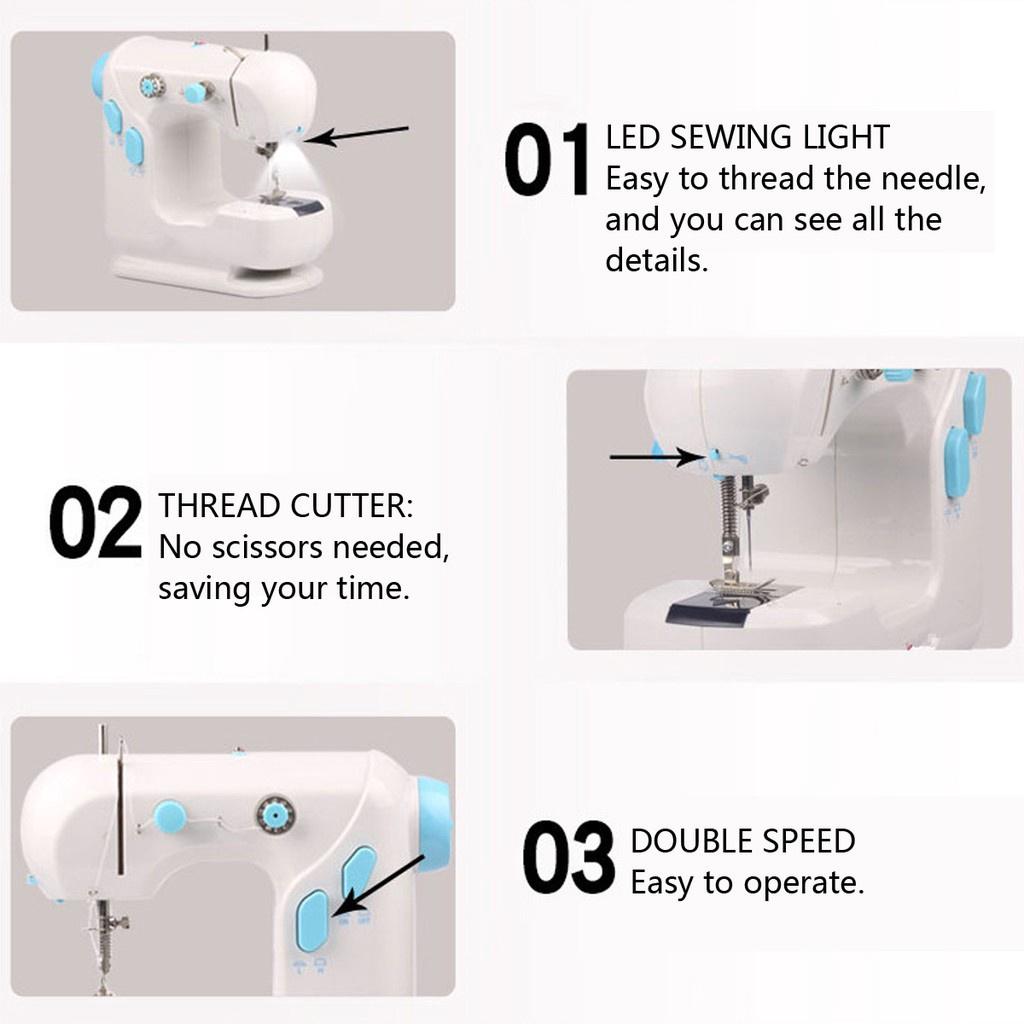 01 LED SEWING LIGHT
Easy to thread the needle, and you can see all the details.

02 THREAD CUTTER:
No scissors needed, saving your time.

03 DOUBLE SPEED
Easy to operate.