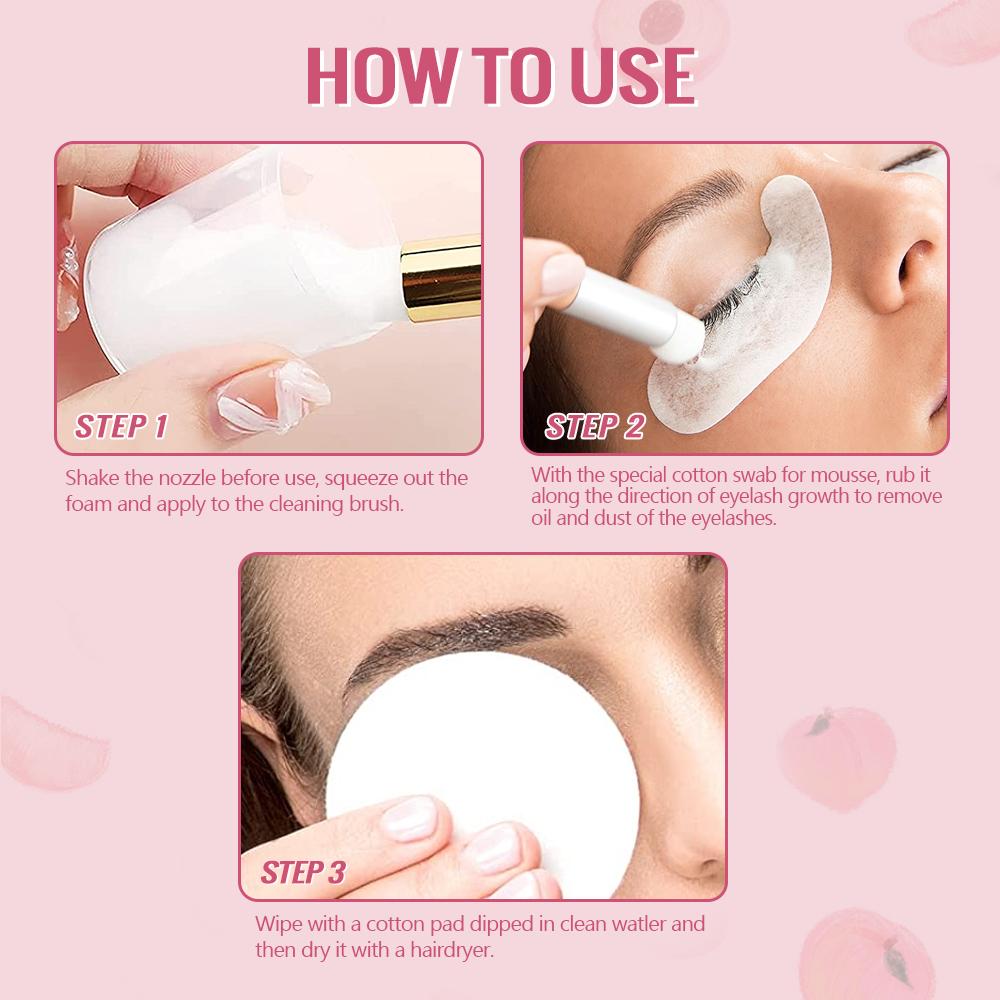 HOW TO USE

STEP 1

Shake the nozzle before use, squeeze out the foam and apply to the cleaning brush.

STEP 2

With the special cotton swab for mousse, rub it along the direction of eyelash growth to remove oil and dust of the eyelashes.

STEP 3

Wipe with a cotton pad dipped in clean watler and then dry it with a hairdryer.