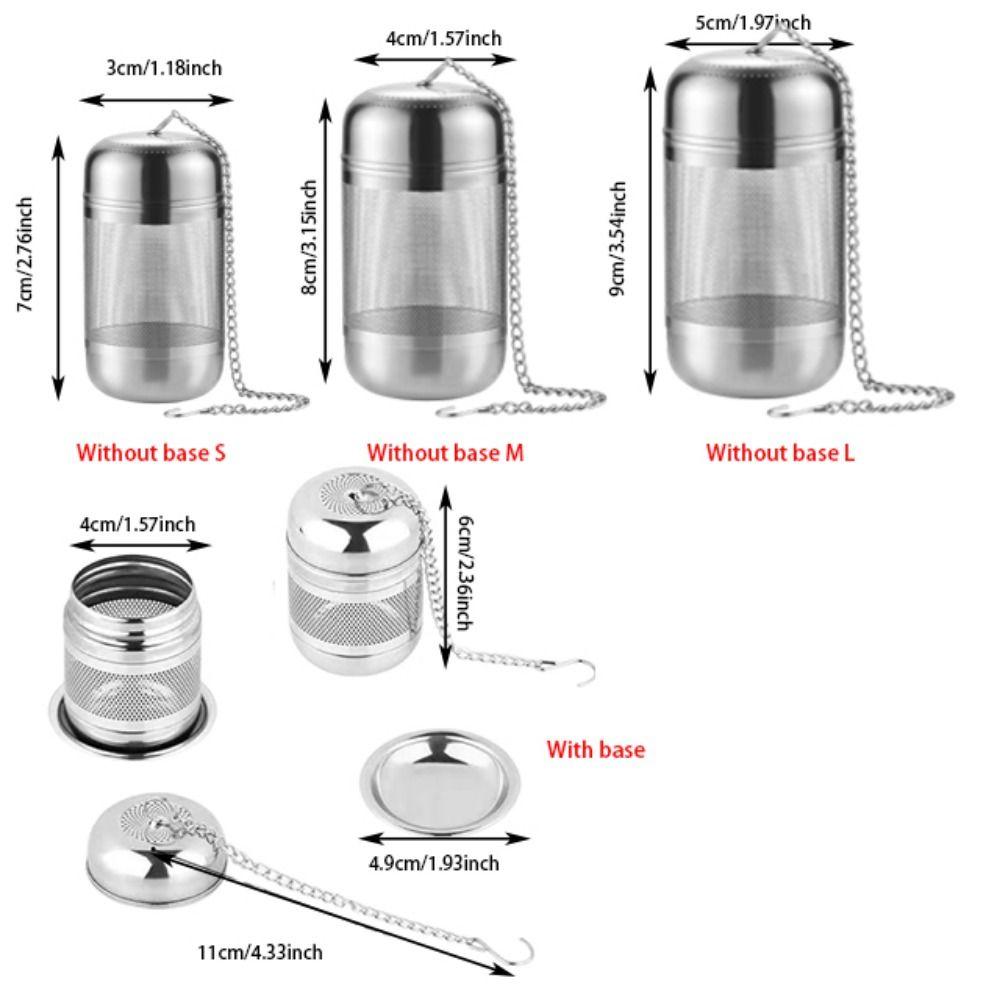 3cm/1.18inch
7cm/2.76inch
Without base S

4cm/1.57inch
8cm/3.15inch
Without base M

5cm/1.97inch
9cm/3.54inch
Without base L

4cm/1.57inch
6cm/2.36inch
With base
4.9cm/1.93inch
11cm/4.33inch