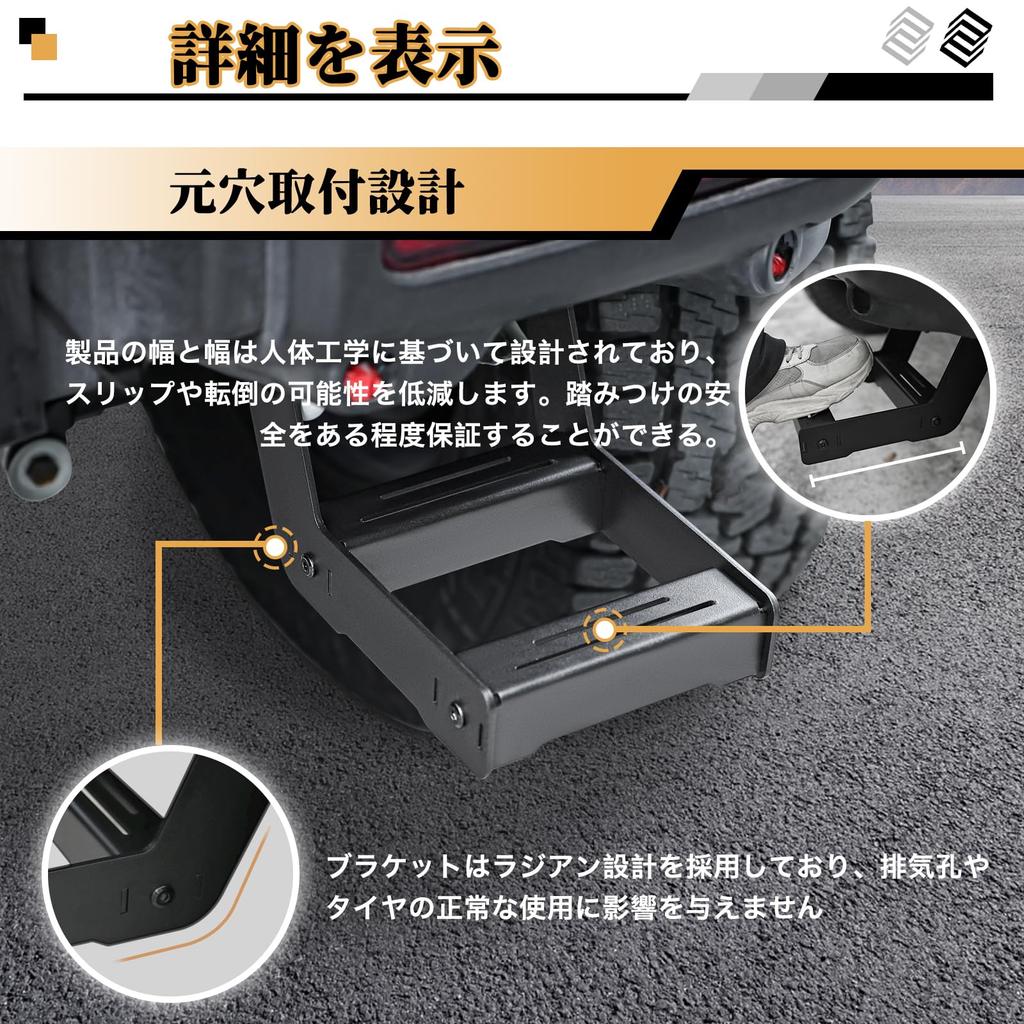 詳細を表示

元穴取付設計

製品の幅と幅は人体工学に基づいて設計されており、スリップや転倒の可能性を低減します。踏みつけの安全をある程度保証することができる。

ブラケットはラジアン設計を採用しており、排気孔やタイヤの正常な使用に影響を与えません