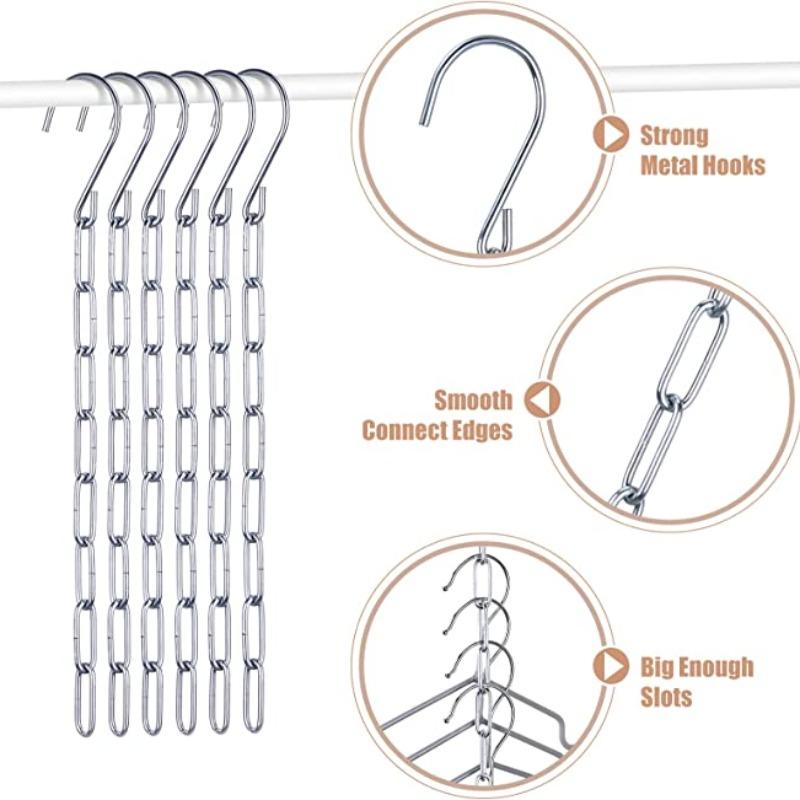 Strong Metal Hooks

Smooth Connect Edges

Big Enough Slots