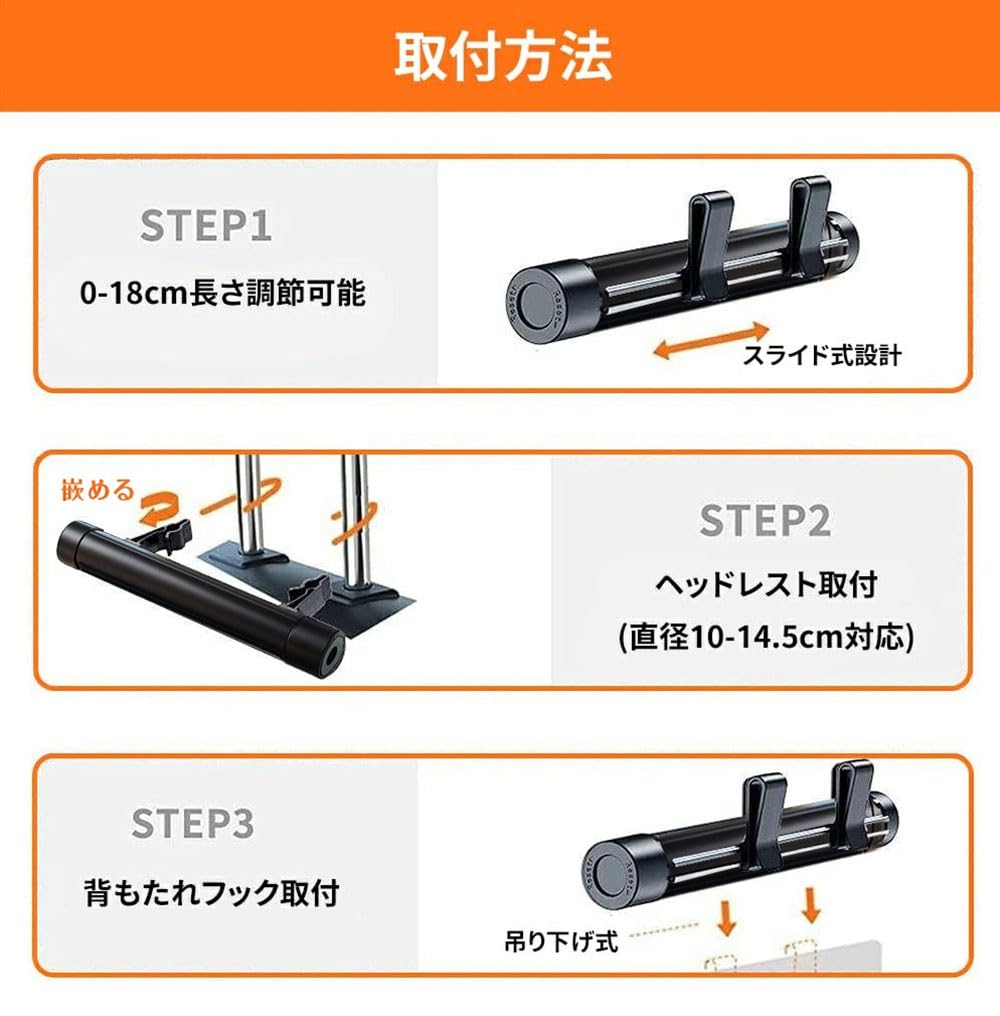 取付方法

STEP1

0-18cm長さ調節可能

スライド式設計

嵌める

STEP2

ヘッドレスト取付

(直径10-14.5cm対応)

STEP3

背もたれフック取付

吊り下げ式