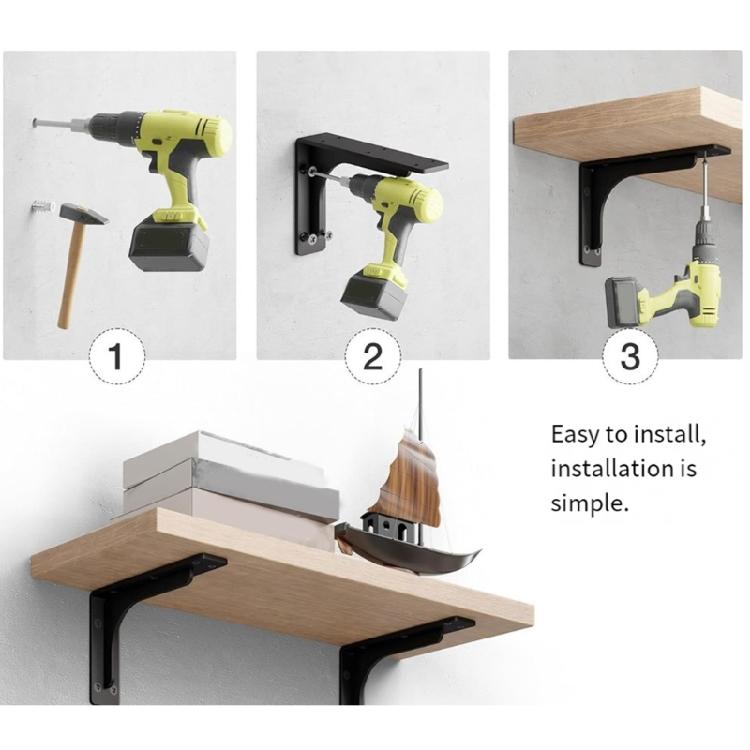 1

2

3

Easy to install, installation is simple.