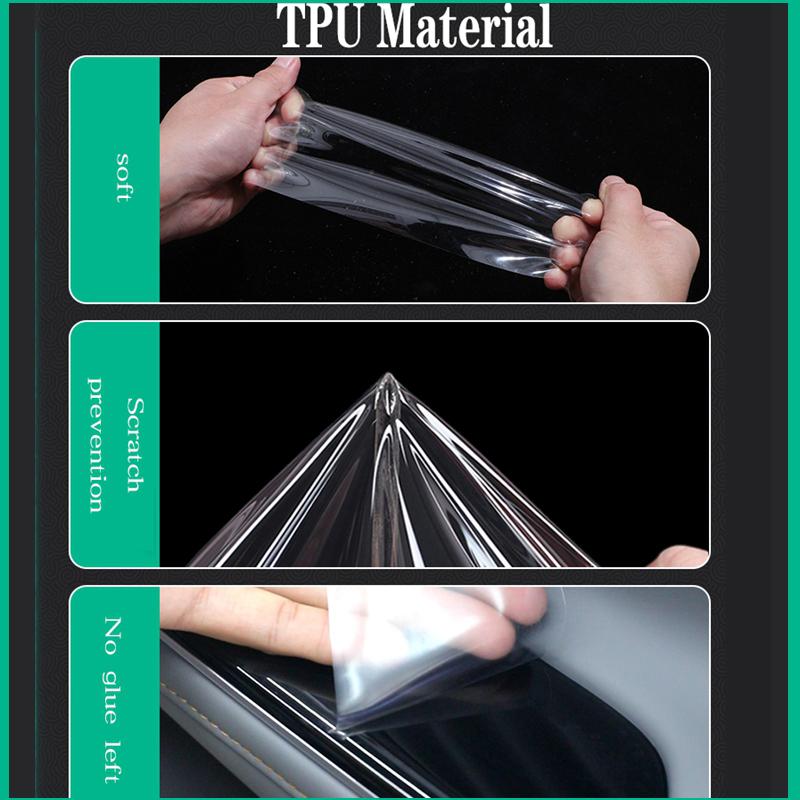 TPU Material

soft

Scratch prevention

No glue left