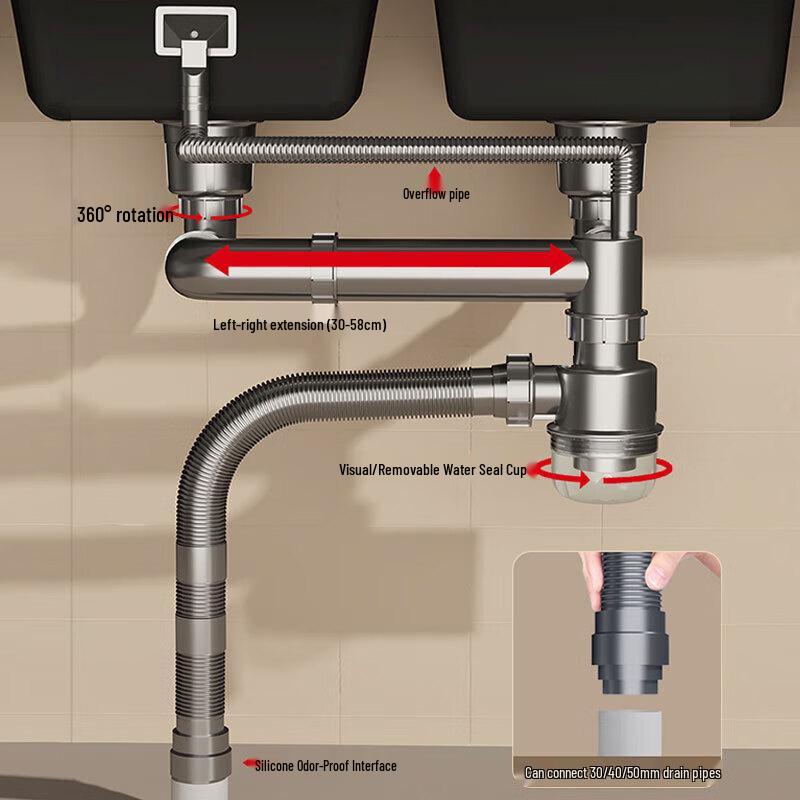 Overflow pipe

360° rotation

Left-right extension (30-58cm)

Visual/Removable Water Seal Cup

Silicone Odor-Proof Interface

Can connect 30/40/50mm drain pipes