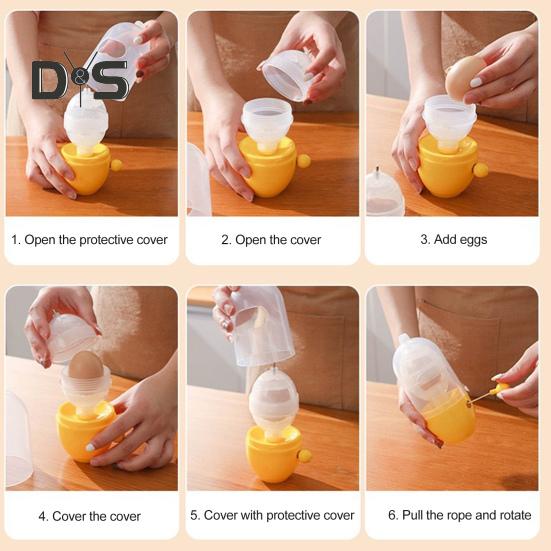 D&S

1. Open the protective cover

2. Open the cover

3. Add eggs

4. Cover the cover

5. Cover with protective cover

6. Pull the rope and rotate