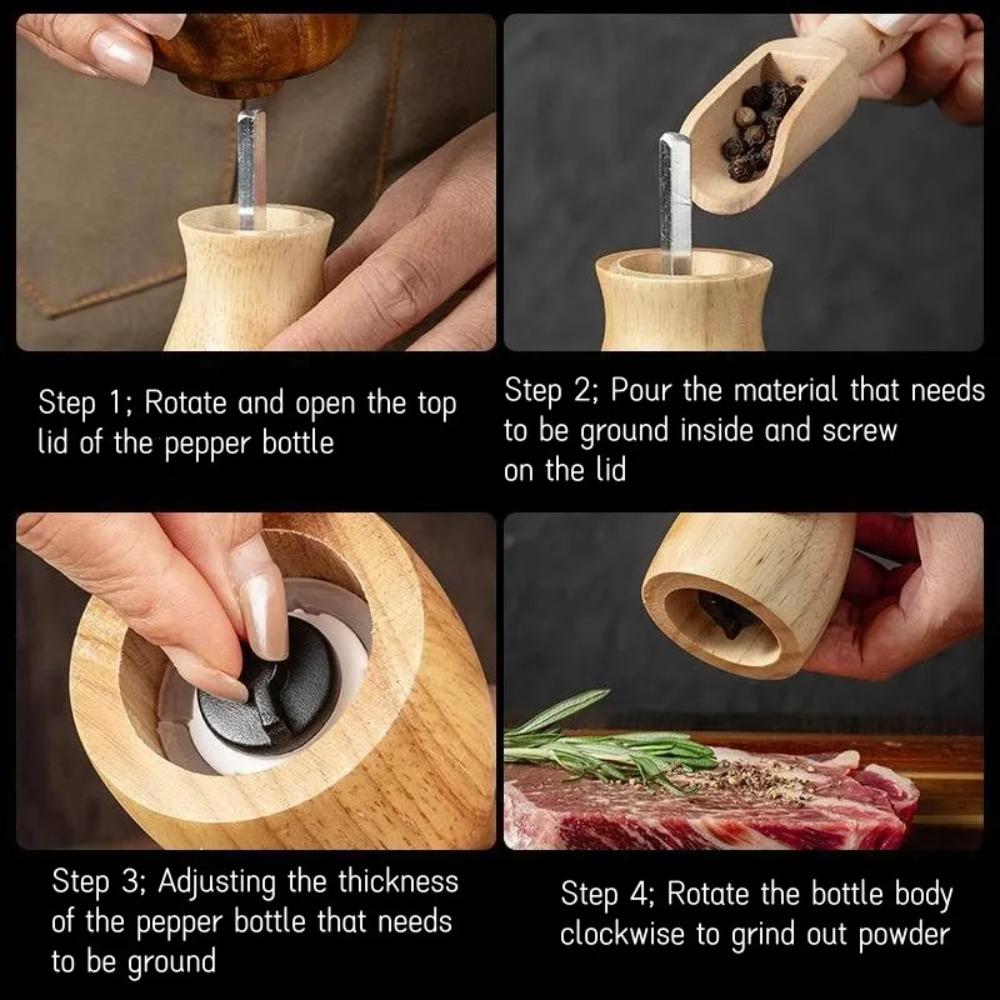 Step 1; Rotate and open the top lid of the pepper bottle

Step 2; Pour the material that needs to be ground inside and screw on the lid

Step 3; Adjusting the thickness of the pepper bottle that needs to be ground

Step 4; Rotate the bottle body clockwise to grind out powder