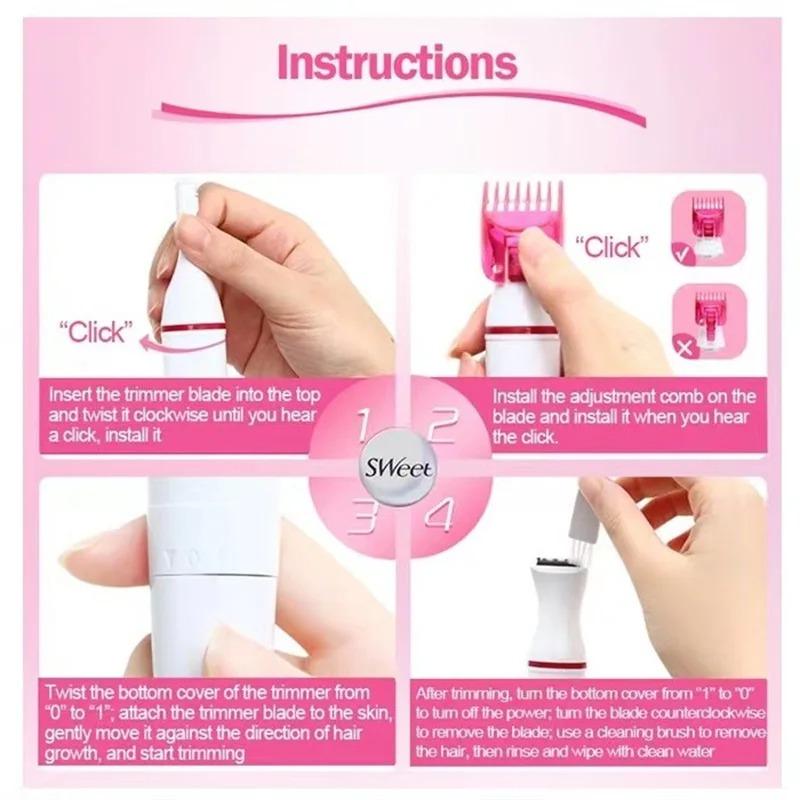 Instructions

"Click"

Insert the trimmer blade into the top and twist it clockwise until you hear a click, install it

"Click"

Install the adjustment comb on the blade and install it when you hear the click.

1 2 SWeet 3 4

Twist the bottom cover of the trimmer from "0" to "1"; attach the trimmer blade to the skin, gently move it against the direction of hair growth, and start trimming

After trimming, turn the bottom cover from "1" to "0" to turn off the power; turn the blade counterclockwise to remove the blade; use a cleaning brush to remove the hair, then rinse and wipe with clean water