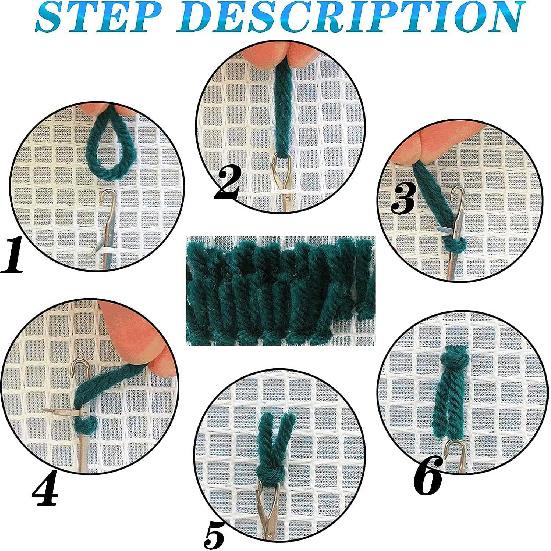 STEP DESCRIPTION

1

2

3

4

5

6